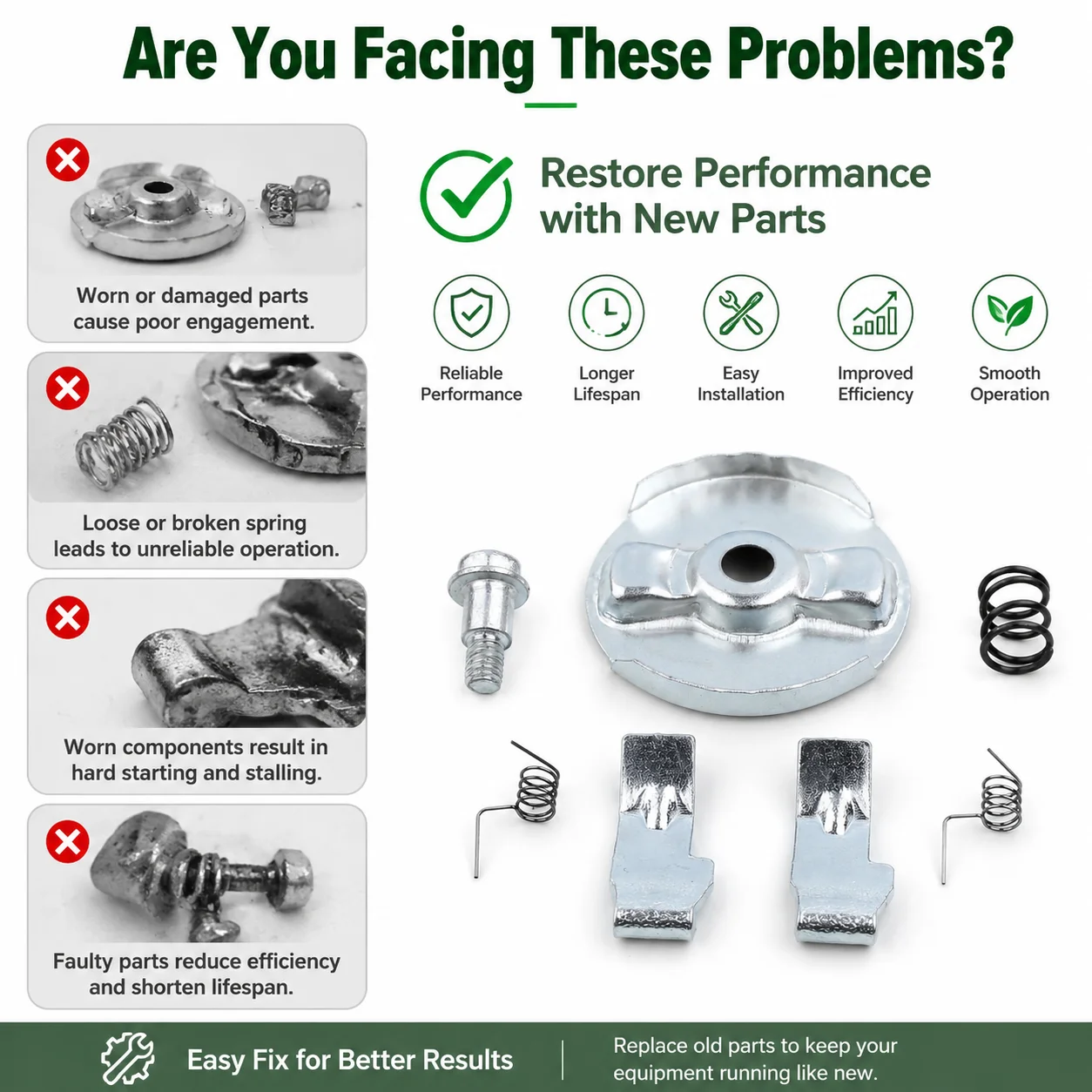 Are You Facing These Problems?

Worn or damaged parts cause poor engagement.

Loose or broken spring leads to unreliable operation.

Worn components result in hard starting and stalling.

Faulty parts reduce efficiency and shorten lifespan.

Restore Performance with New Parts

Reliable Performance

Longer Lifespan

Easy Installation

Improved Efficiency

Smooth Operation

Easy Fix for Better Results

Replace old parts to keep your equipment running like new.