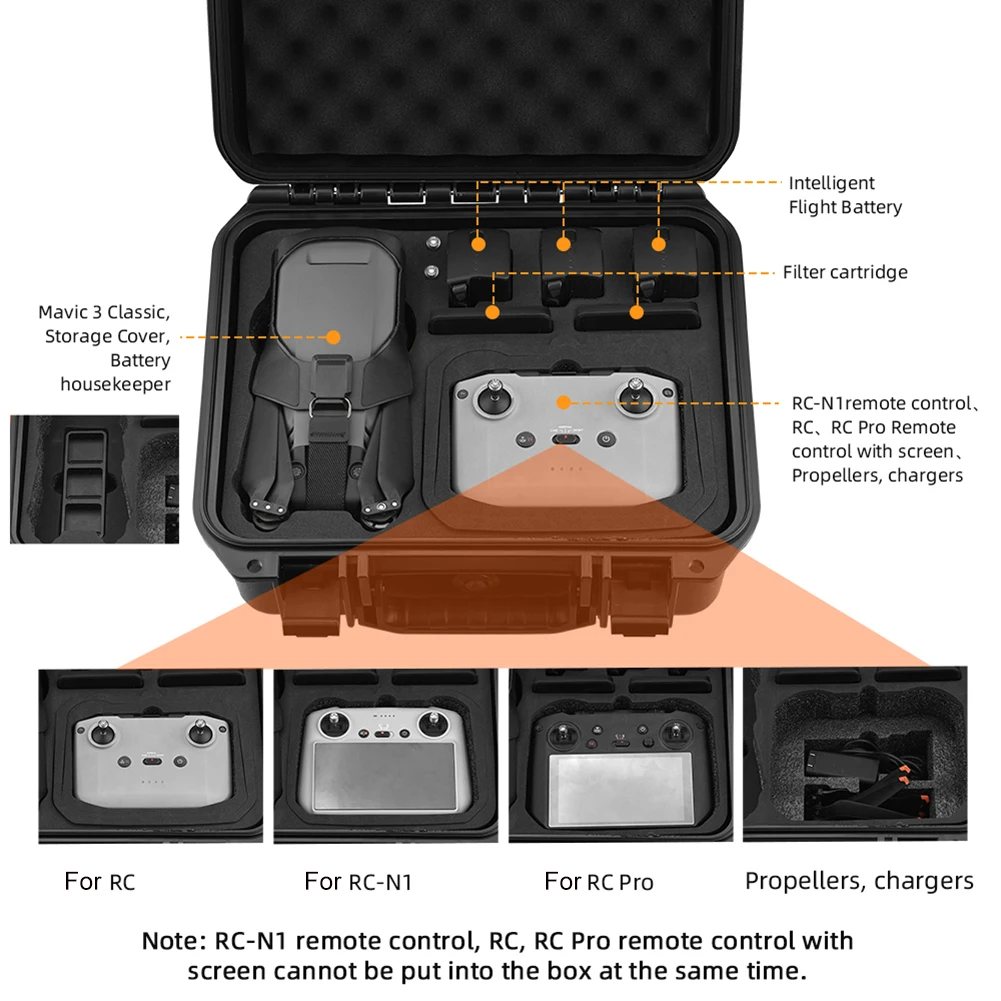 Intelligent Flight Battery

Filter cartridge

Mavic 3 Classic, Storage Cover, Battery housekeeper

RC-N1remote control、RC、RC Pro Remote control with screen、Propellers, chargers

For RC

For RC-N1

For RC Pro

Propellers, chargers

Note: RC-N1 remote control, RC, RC Pro remote control with screen cannot be put into the box at the same time.