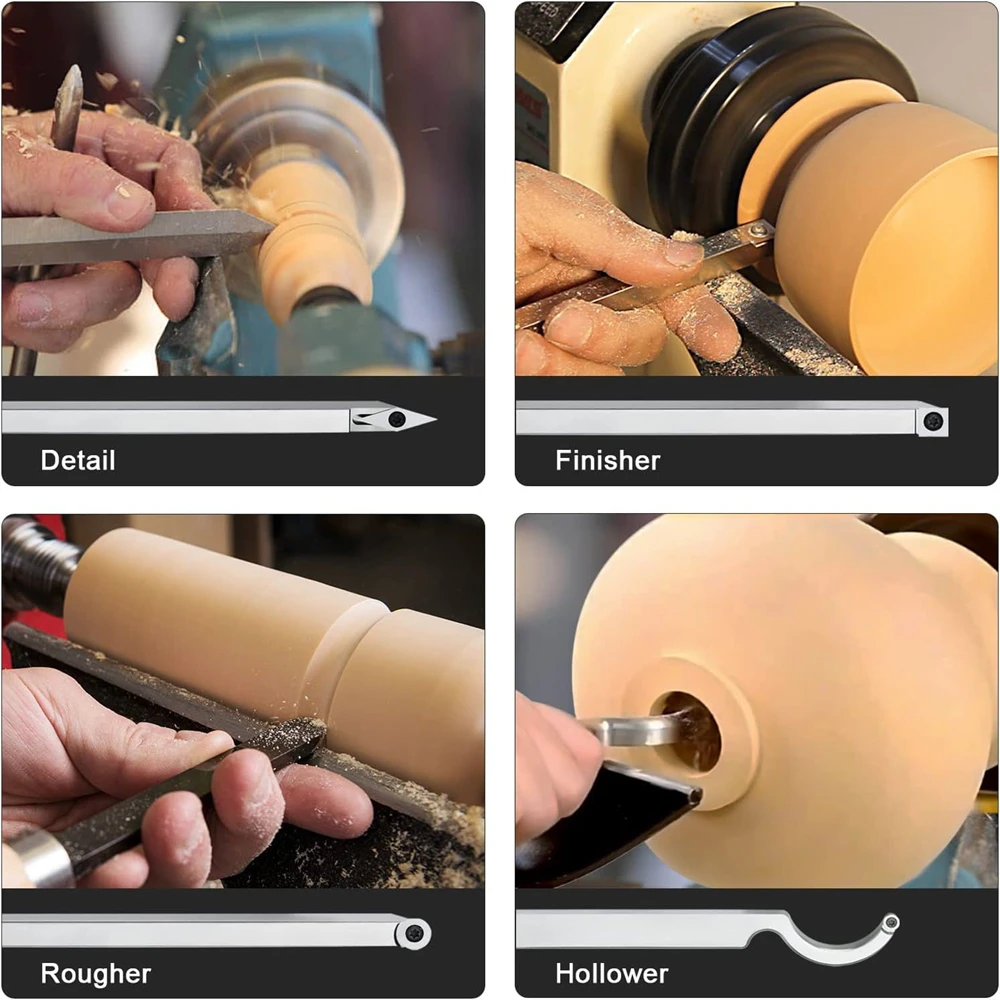 Detail

Finisher

Rougher

Hollower