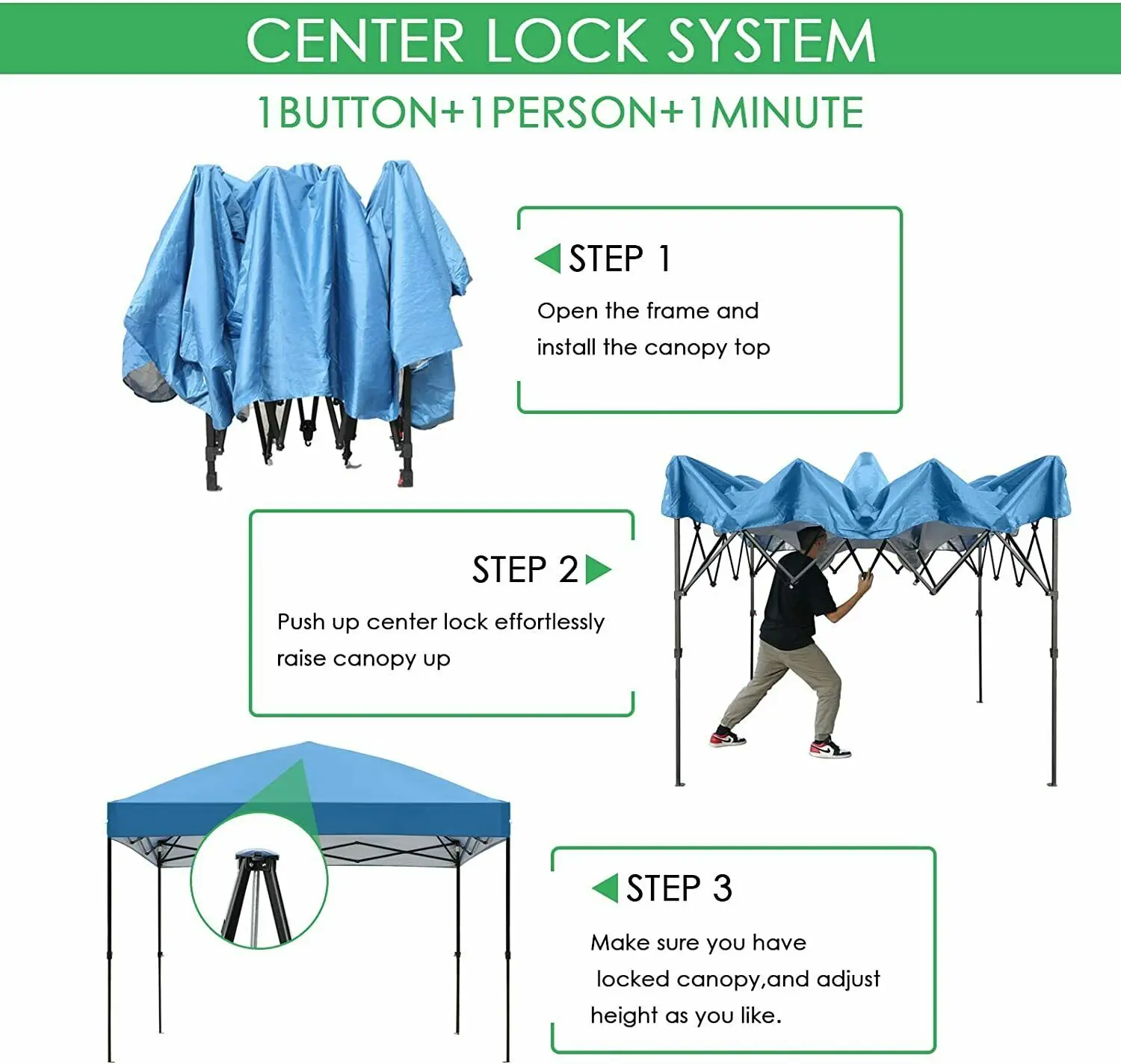 CENTER LOCK SYSTEM

1BUTTON+1PERSON+1MINUTE

STEP 1

Open the frame and install the canopy top

STEP 2

Push up center lock effortlessly raise canopy up

STEP 3

Make sure you have locked canopy,and adjust height as you like.