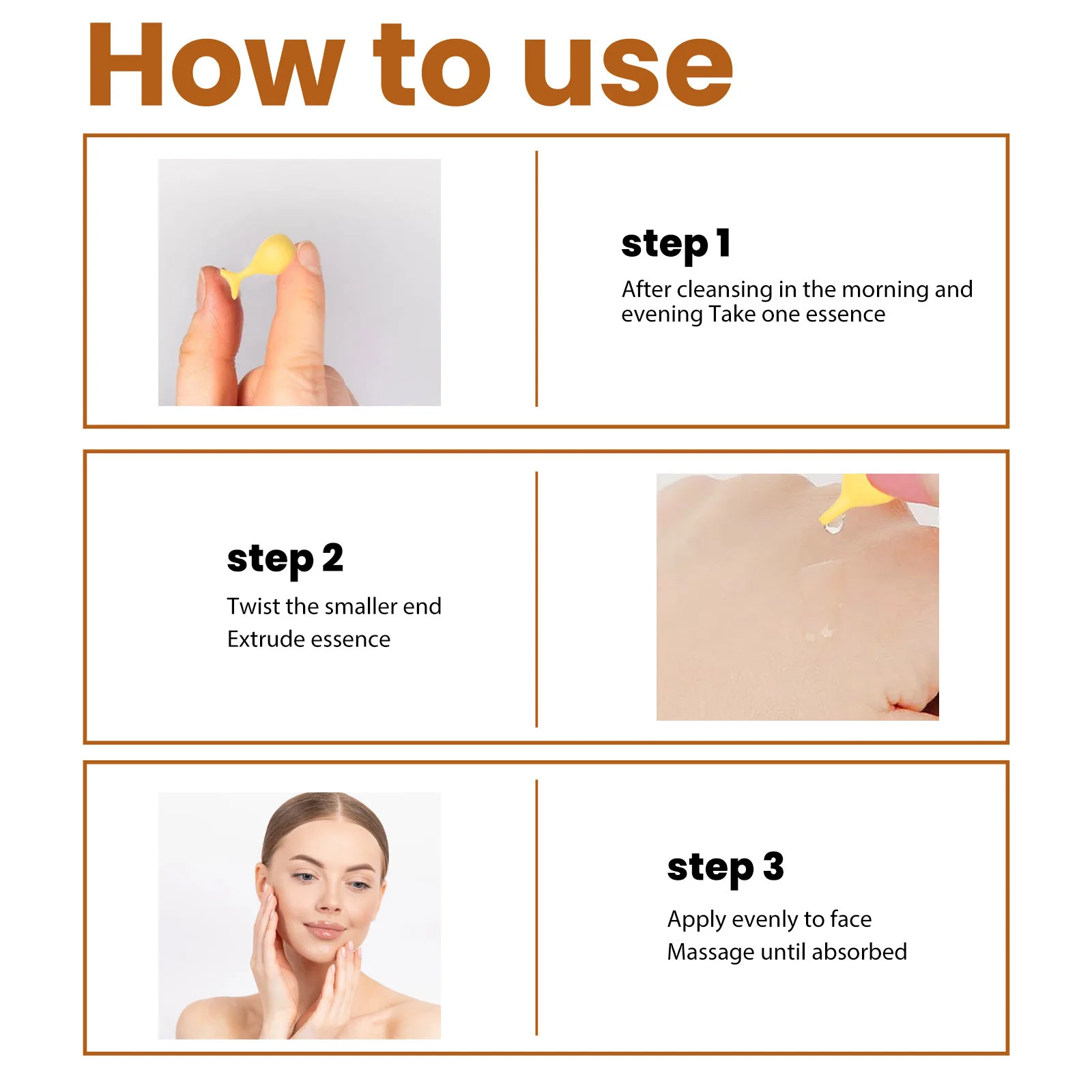 How to use

step 1
After cleansing in the morning and evening Take one essence

step 2
Twist the smaller end
Extrude essence

step 3
Apply evenly to face
Massage until absorbed