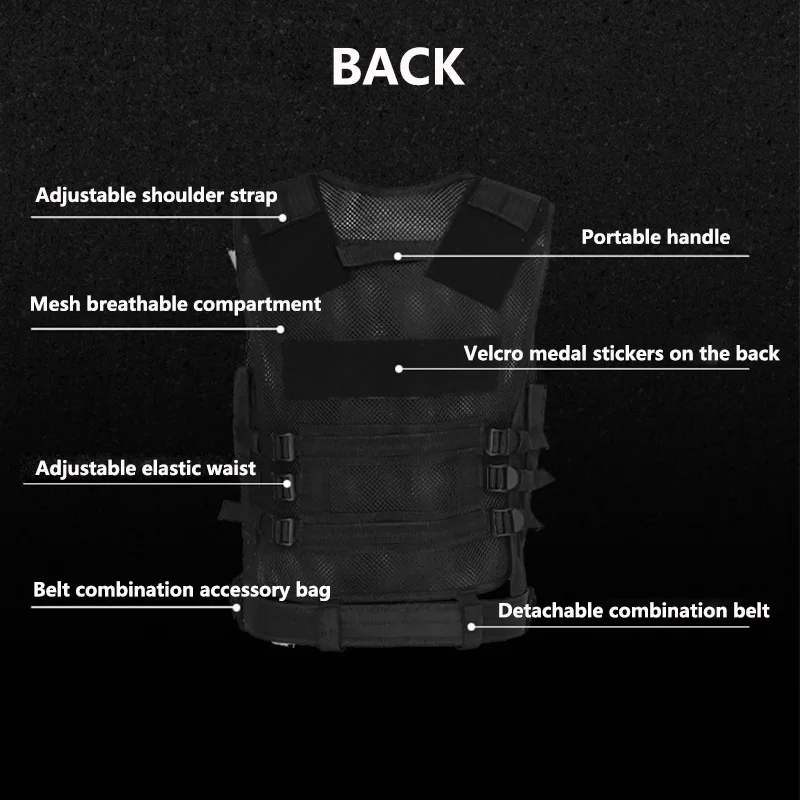 BACK

Adjustable shoulder strap

Portable handle

Mesh breathable compartment

Velcro medal stickers on the back

Adjustable elastic waist

Belt combination accessory bag

Detachable combination belt