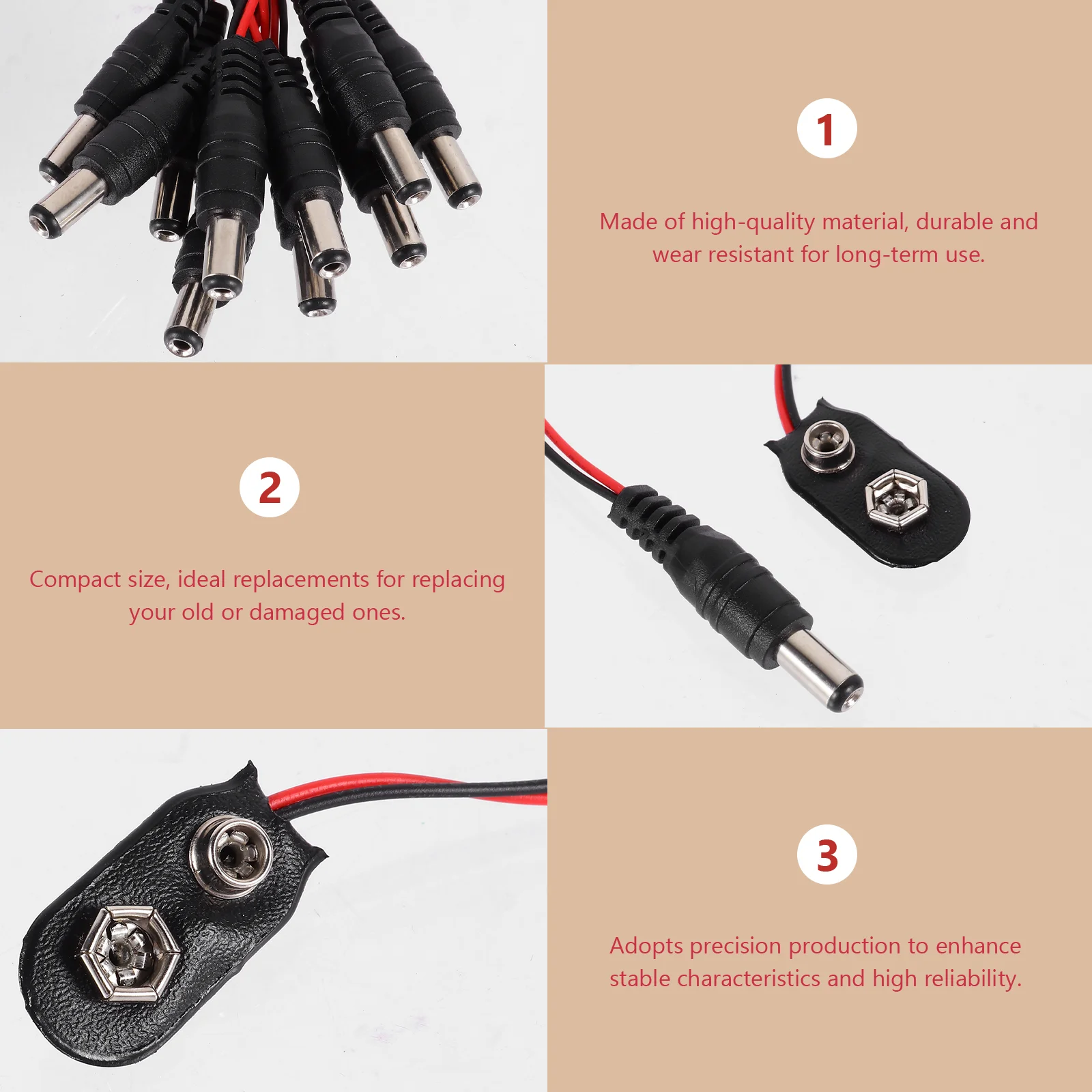 1

Made of high-quality material, durable and wear resistant for long-term use.

2

Compact size, ideal replacements for replacing your old or damaged ones.

3

Adopts precision production to enhance stable characteristics and high reliability.