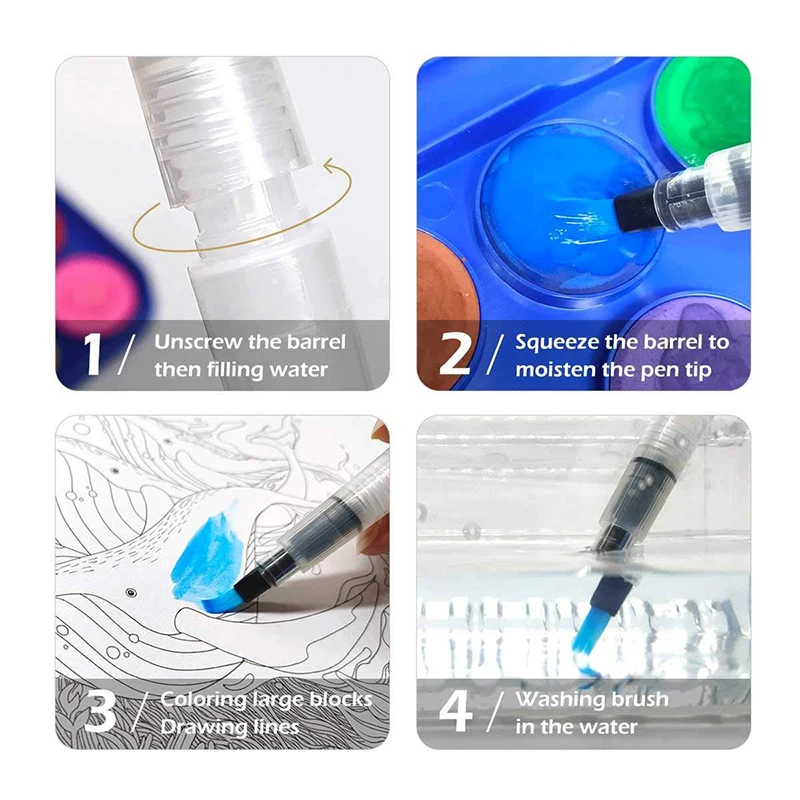 1 / Unscrew the barrel then filling water

2 / Squeeze the barrel to moisten the pen tip

3 / Coloring large blocks Drawing lines

4 / Washing brush in the water