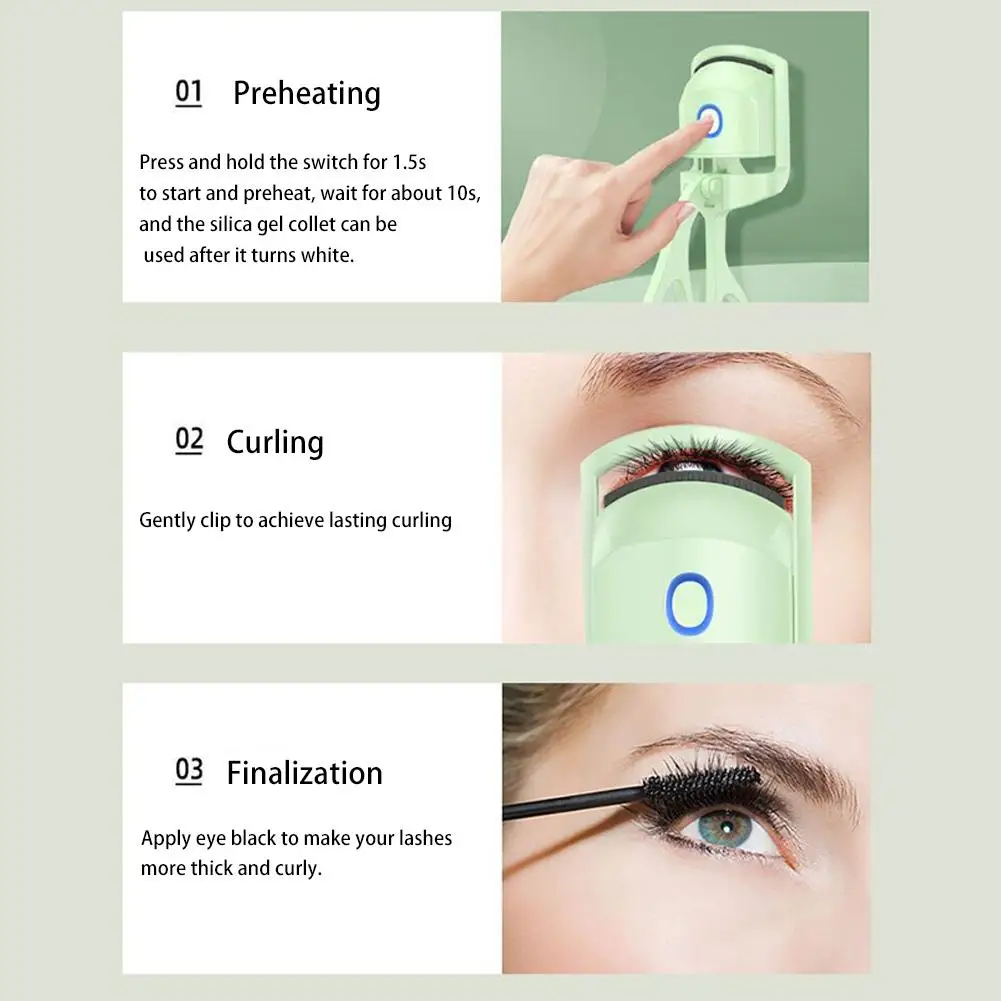 01 Preheating

Press and hold the switch for 1.5s to start and preheat, wait for about 10s, and the silica gel collet can be used after it turns white.

02 Curling

Gently clip to achieve lasting curling

03 Finalization

Apply eye black to make your lashes more thick and curly.