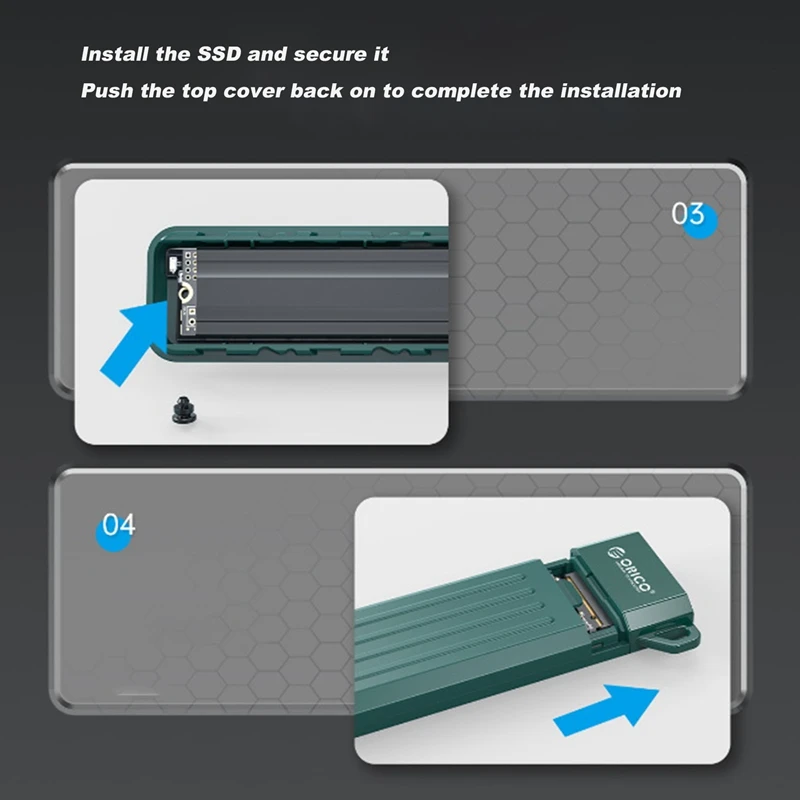 Install the SSD and secure it
Push the top cover back on to complete the installation

03

04

ORICO