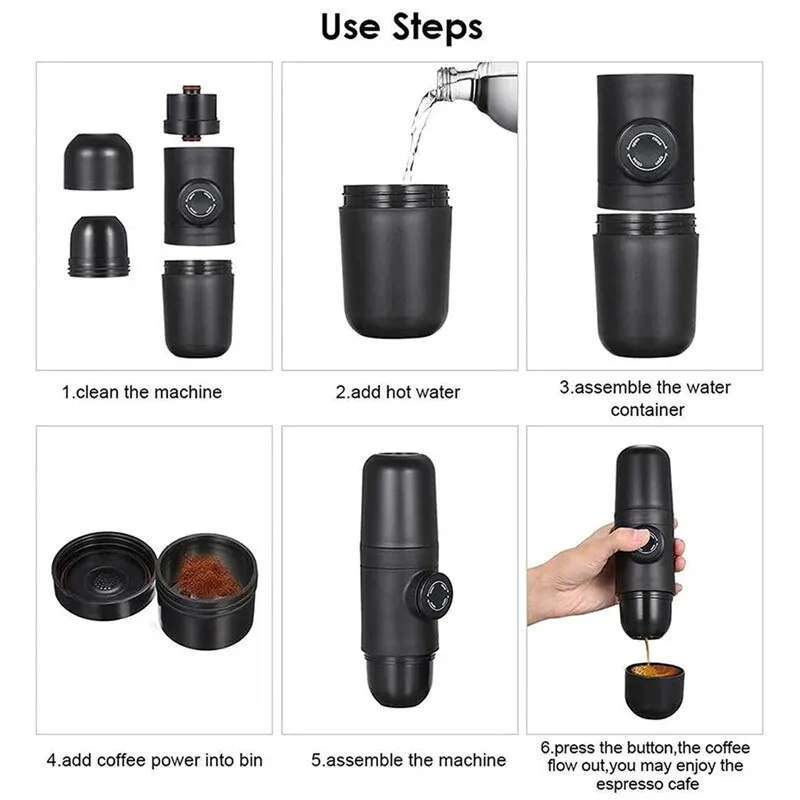 Use Steps

1.clean the machine

2.add hot water

3.assemble the water container

4.add coffee power into bin

5.assemble the machine

6.press the button,the coffee flow out,you may enjoy the espresso cafe