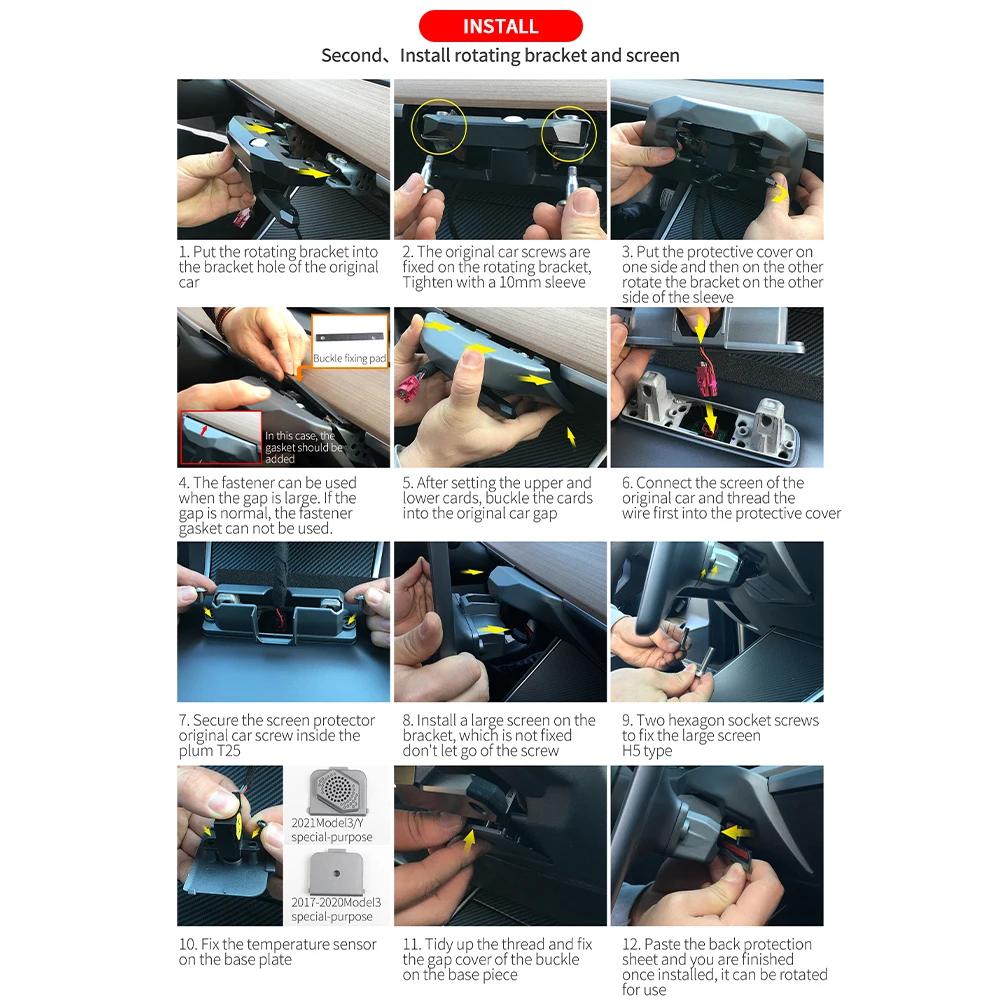 INSTALL

Second、Install rotating bracket and screen

1. Put the rotating bracket into the bracket hole of the original car

2. The original car screws are fixed on the rotating bracket, Tighten with a 10mm sleeve

3. Put the protective cover on one side and then on the other rotate the bracket on the other side of the sleeve

Buckle fixing pad

In this case, the gasket should be added

4. The fastener can be used when the gap is large. If the gap is normal, the fastener gasket can not be used.

5. After setting the upper and lower cards, buckle the cards into the original car gap

6. Connect the screen of the original car and thread the wire first into the protective cover

7. Secure the screen protector original car screw inside the plum T25

8. Install a large screen on the bracket, which is not fixed don't let go of the screw

9. Two hexagon socket screws to fix the large screen H5 type

2021Model3/Y special-purpose

2017-2020Model3 special-purpose

10. Fix the temperature sensor on the base plate

11. Tidy up the thread and fix the gap cover of the buckle on the base piece

12. Paste the back protection sheet and you are finished once installed, it can be rotated for use