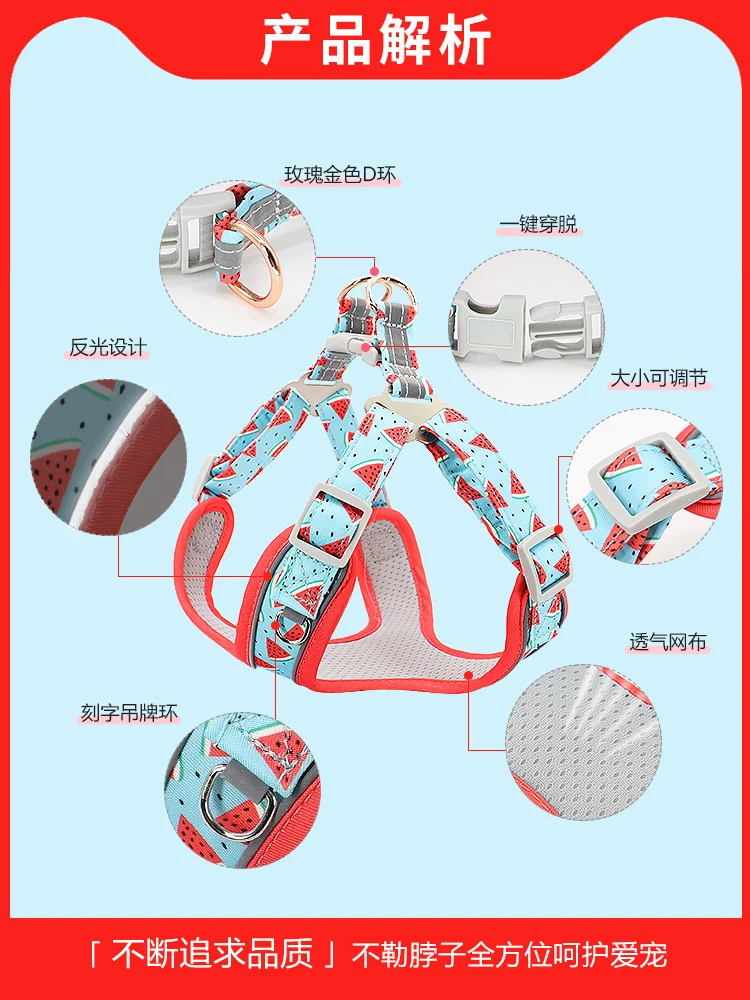 产品解析

玫瑰金色D环

一键穿脱

反光设计

大小可调节

透气网布

刻字吊牌环

「不断追求品质」不勒脖子全方位呵护爱宠