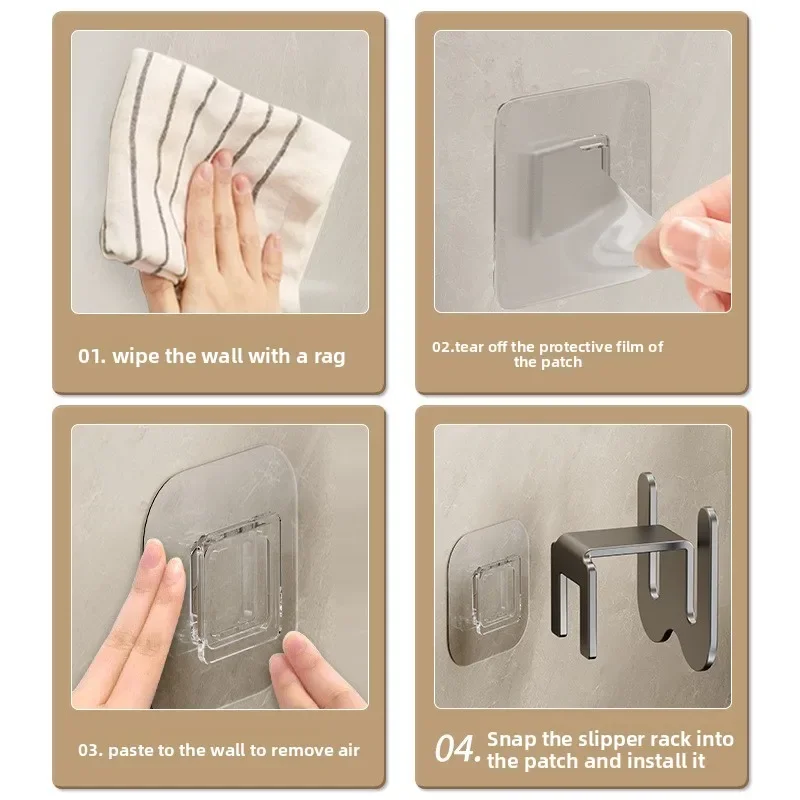 01. wipe the wall with a rag

02.tear off the protective film of the patch

03. paste to the wall to remove air

04. Snap the slipper rack into the patch and install it