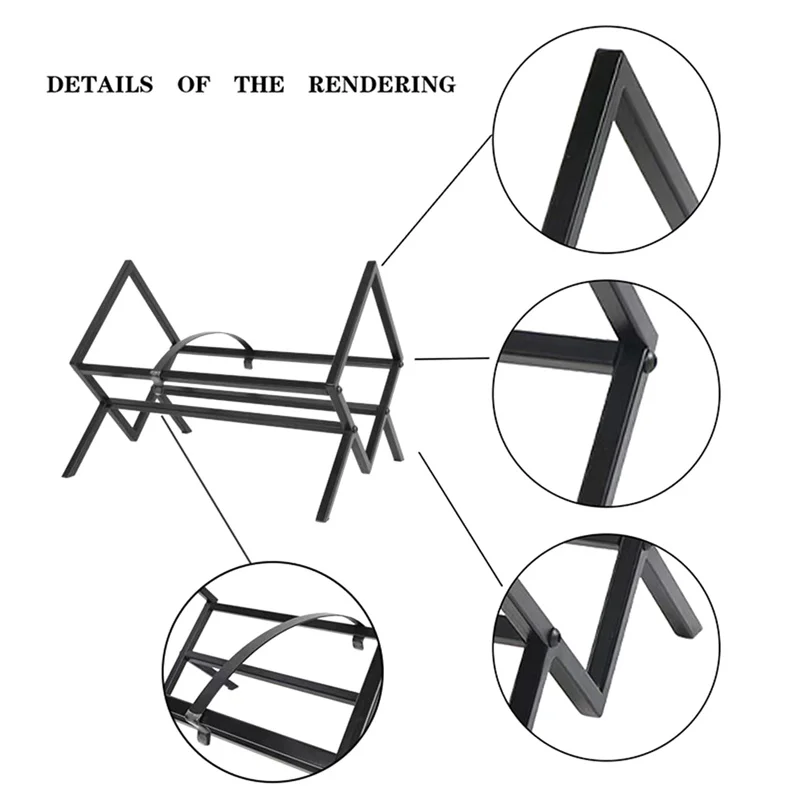 DETAILS OF THE RENDERING