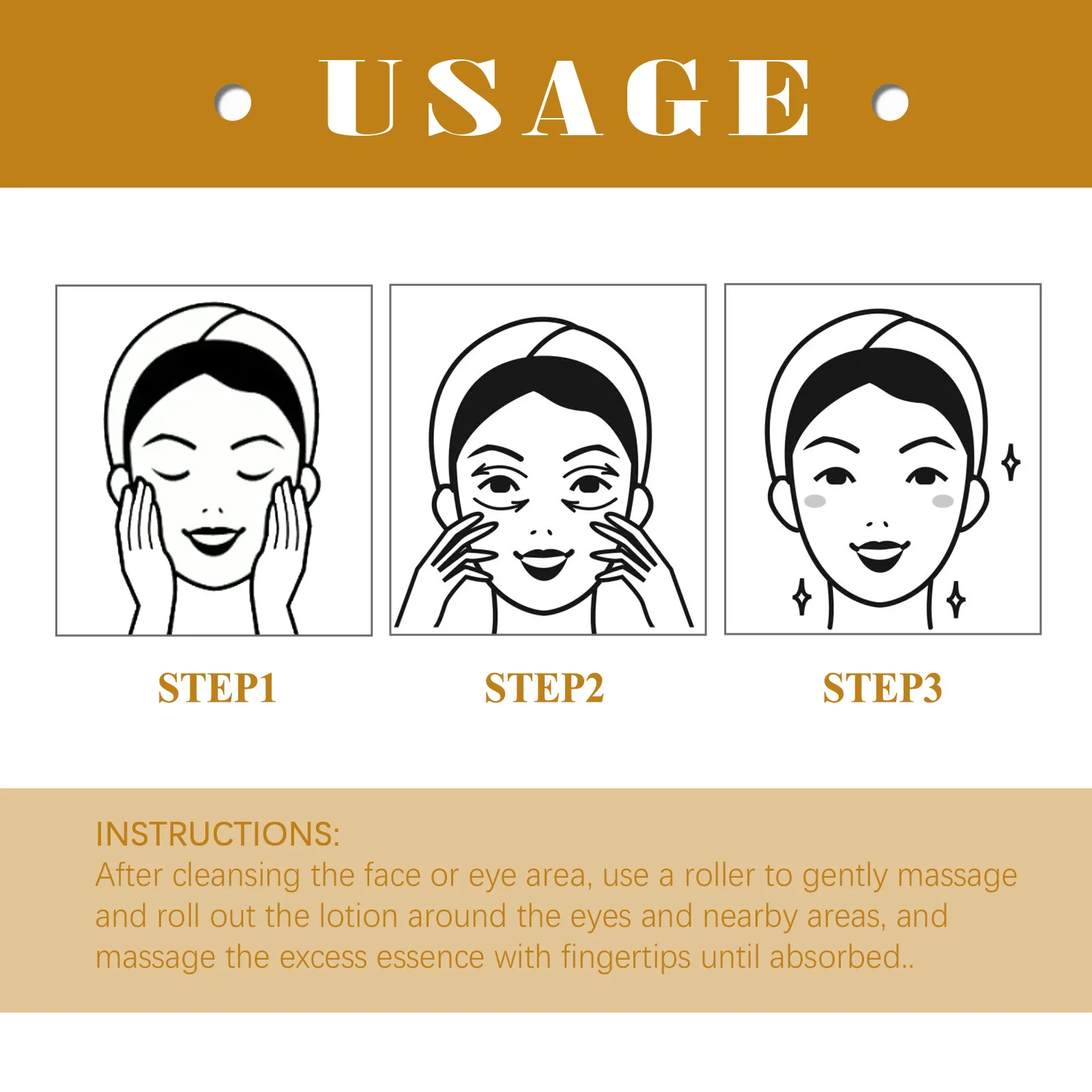 USAGE

STEP1

STEP2

STEP3

INSTRUCTIONS:
After cleansing the face or eye area, use a roller to gently massage and roll out the lotion around the eyes and nearby areas, and massage the excess essence with fingertips until absorbed..