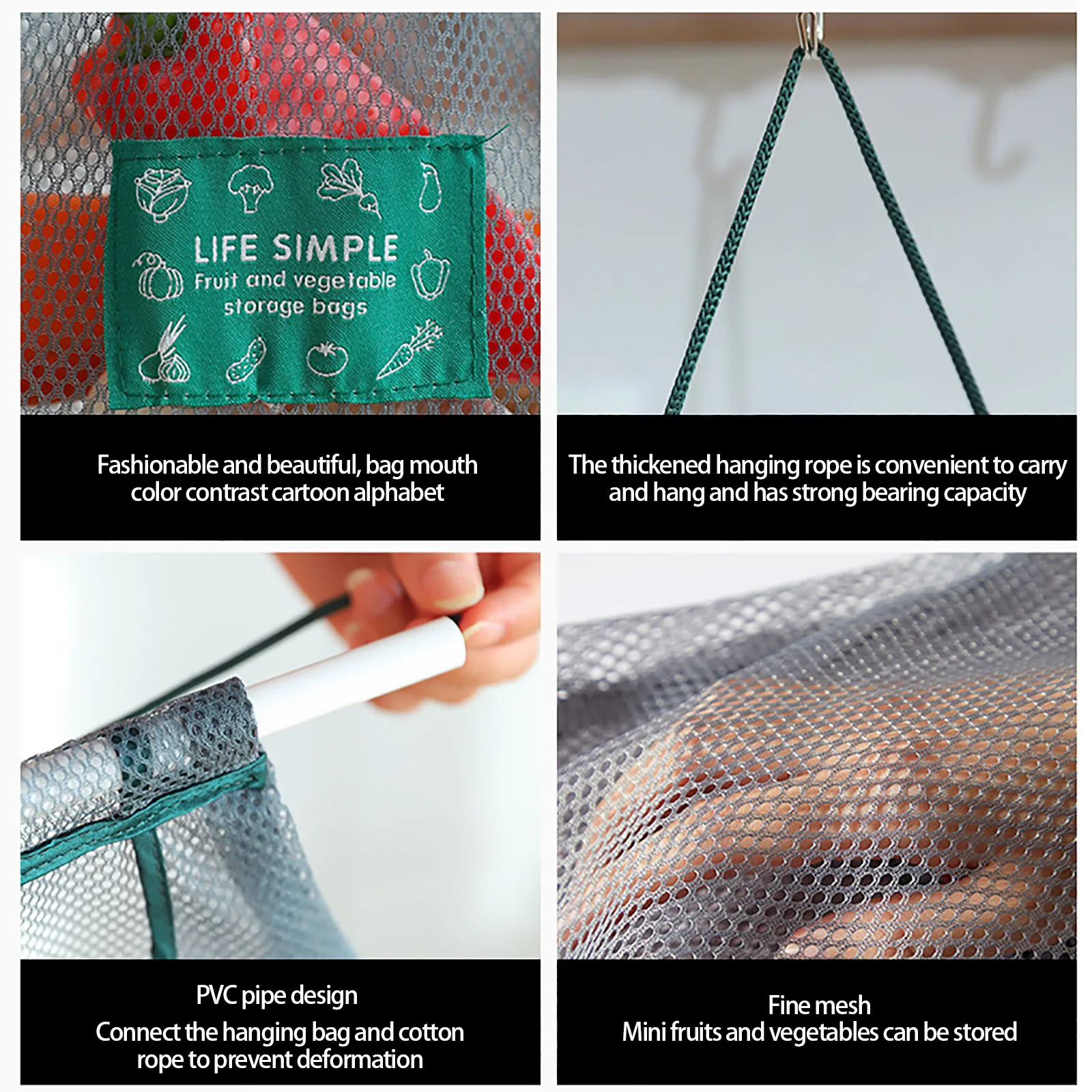 LIFE SIMPLE
Fruit and vegetable storage bags

Fashionable and beautiful, bag mouth color contrast cartoon alphabet

The thickened hanging rope is convenient to carry and hang and has strong bearing capacity

PVC pipe design
Connect the hanging bag and cotton rope to prevent deformation

Fine mesh
Mini fruits and vegetables can be stored