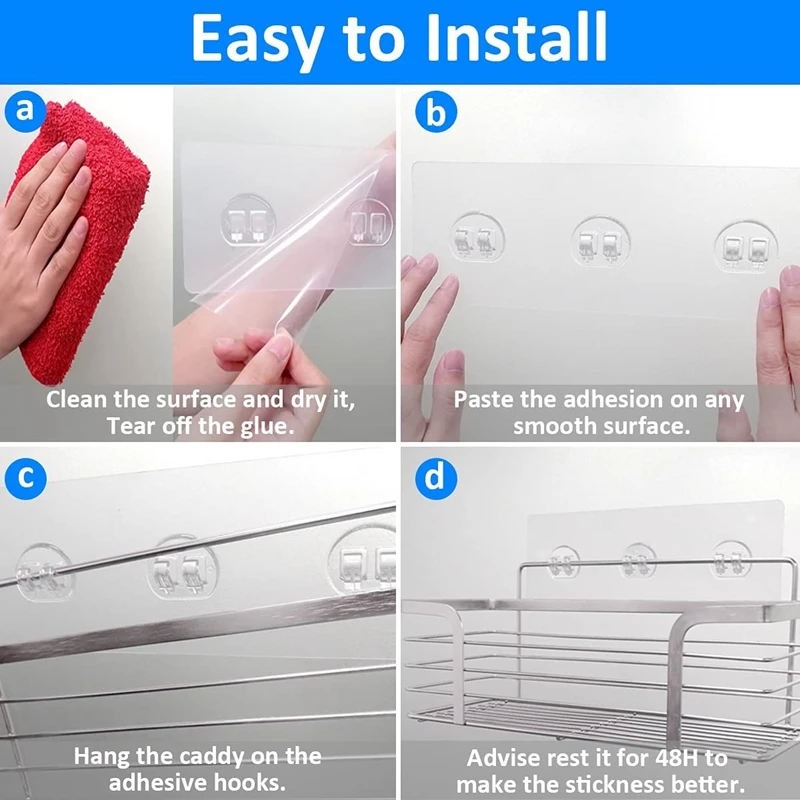 Easy to Install

a

Clean the surface and dry it, Tear off the glue.

b

Paste the adhesion on any smooth surface.

c

Hang the caddy on the adhesive hooks.

d

Advise rest it for 48H to make the stickness better.