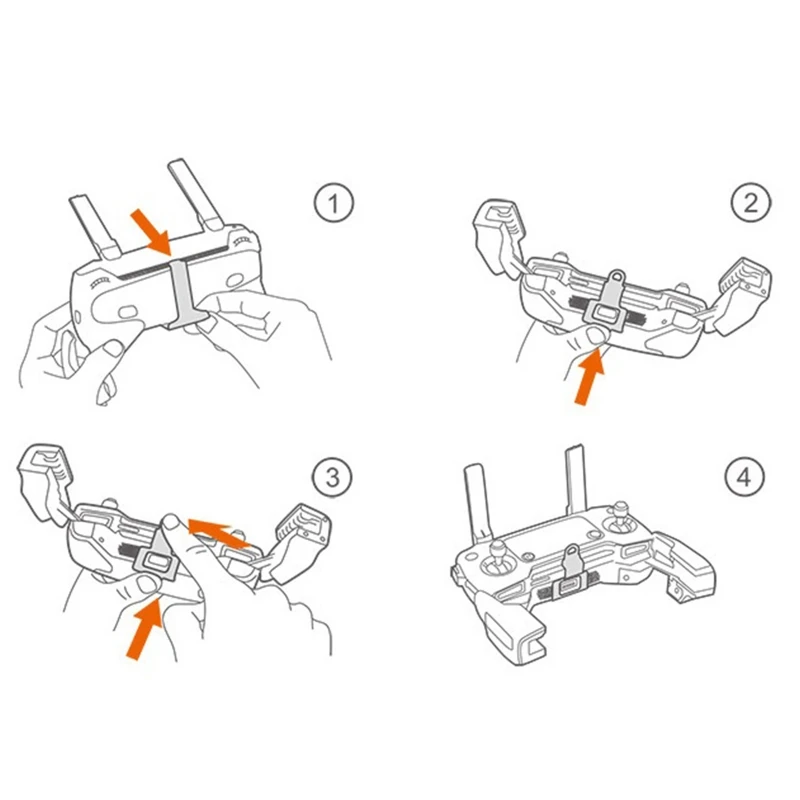 1

2

3

4