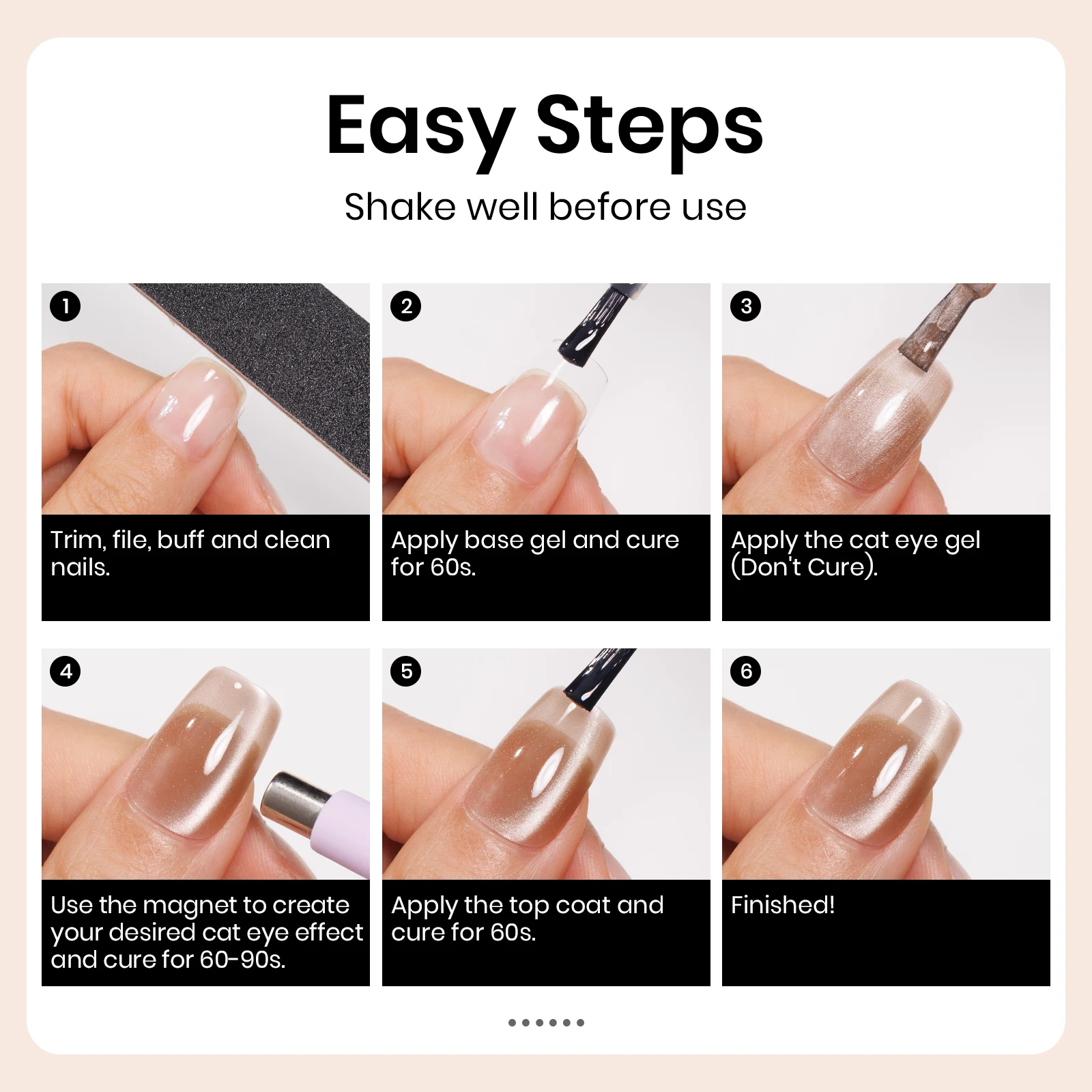 Easy Steps

Shake well before use

1

Trim, file, buff and clean nails.

2

Apply base gel and cure for 60s.

3

Apply the cat eye gel (Don't Cure).

4

Use the magnet to create your desired cat eye effect and cure for 60-90s.

5

Apply the top coat and cure for 60s.

6

Finished!