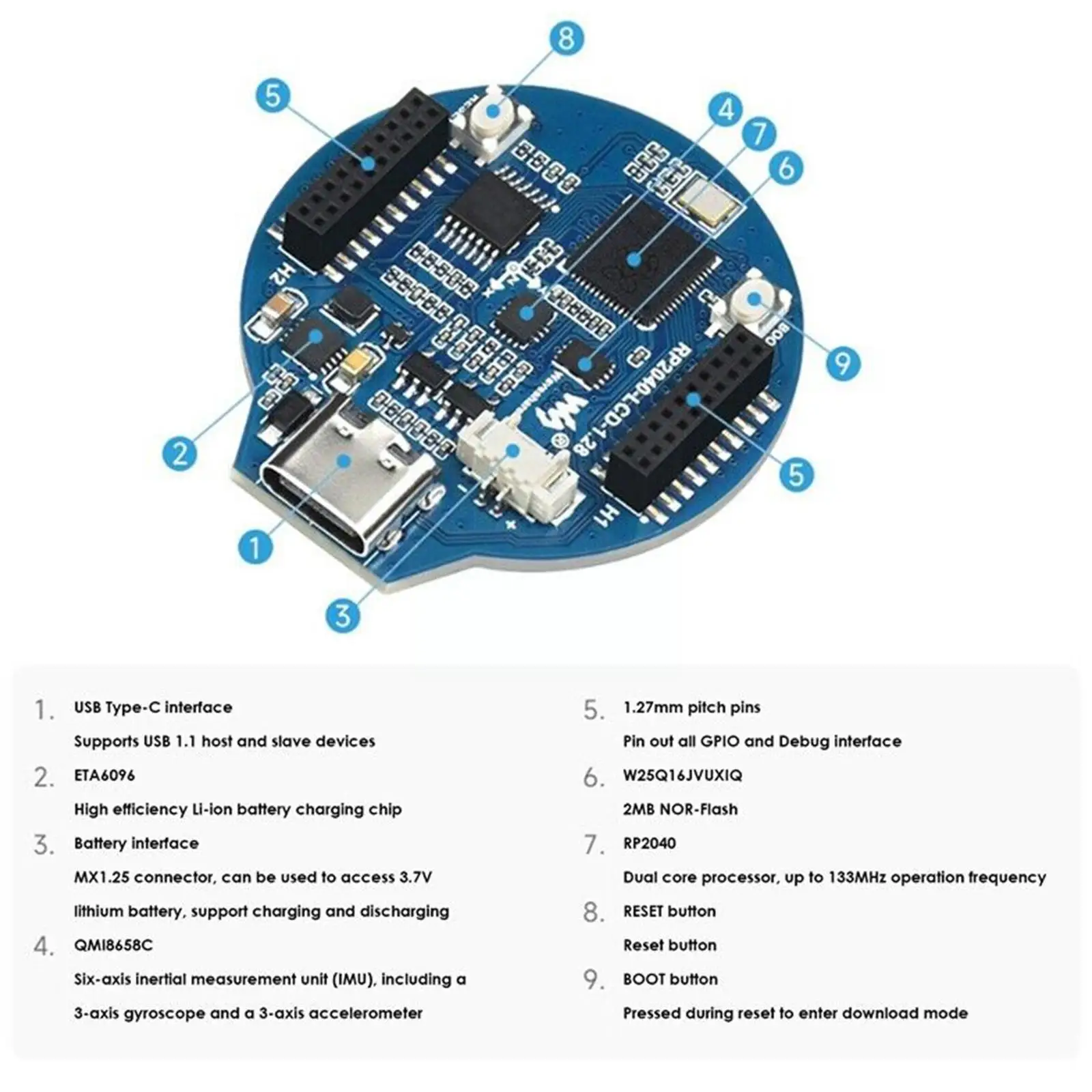 8

5

4

7

6

H2

RP2040-LCD-1.28

Waveshare

9

2

5

H1

1

3

1. USB Type-C interface

Supports USB 1.1 host and slave devices

2. ETA6096

High efficiency Li-ion battery charging chip

3. Battery interface

MX1.25 connector, can be used to access 3.7V lithium battery, support charging and discharging

4. QMI8658C

Six-axis inertial measurement unit (IMU), including a 3-axis gyroscope and a 3-axis accelerometer

5. 1.27mm pitch pins

Pin out all GPIO and Debug interface

6. W25Q16JVUXIQ

2MB NOR-Flash

7. RP2040

Dual core processor, up to 133MHz operation frequency

8. RESET button

Reset button

9. BOOT button

Pressed during reset to enter download mode