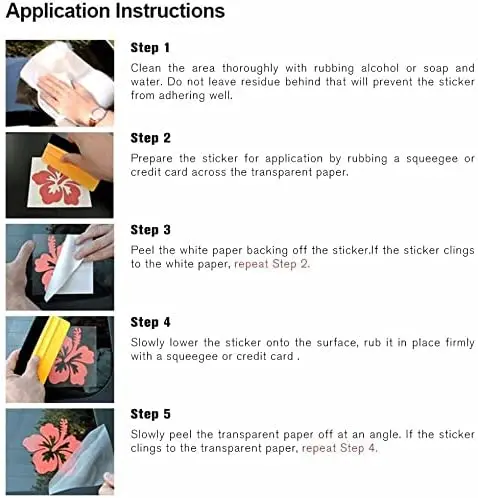 Application Instructions

Step 1

Clean the area thoroughly with rubbing alcohol or soap and water. Do not leave residue behind that will prevent the sticker from adhering well.

Step 2

Prepare the sticker for application by rubbing a squeegee or credit card across the transparent paper.

Step 3

Peel the white paper backing off the sticker.If the sticker clings to the white paper, repeat Step 2.

Step 4

Slowly lower the sticker onto the surface, rub it in place firmly with a squeegee or credit card .

Step 5

Slowly peel the transparent paper off at an angle. If the sticker clings to the transparent paper, repeat Step 4.