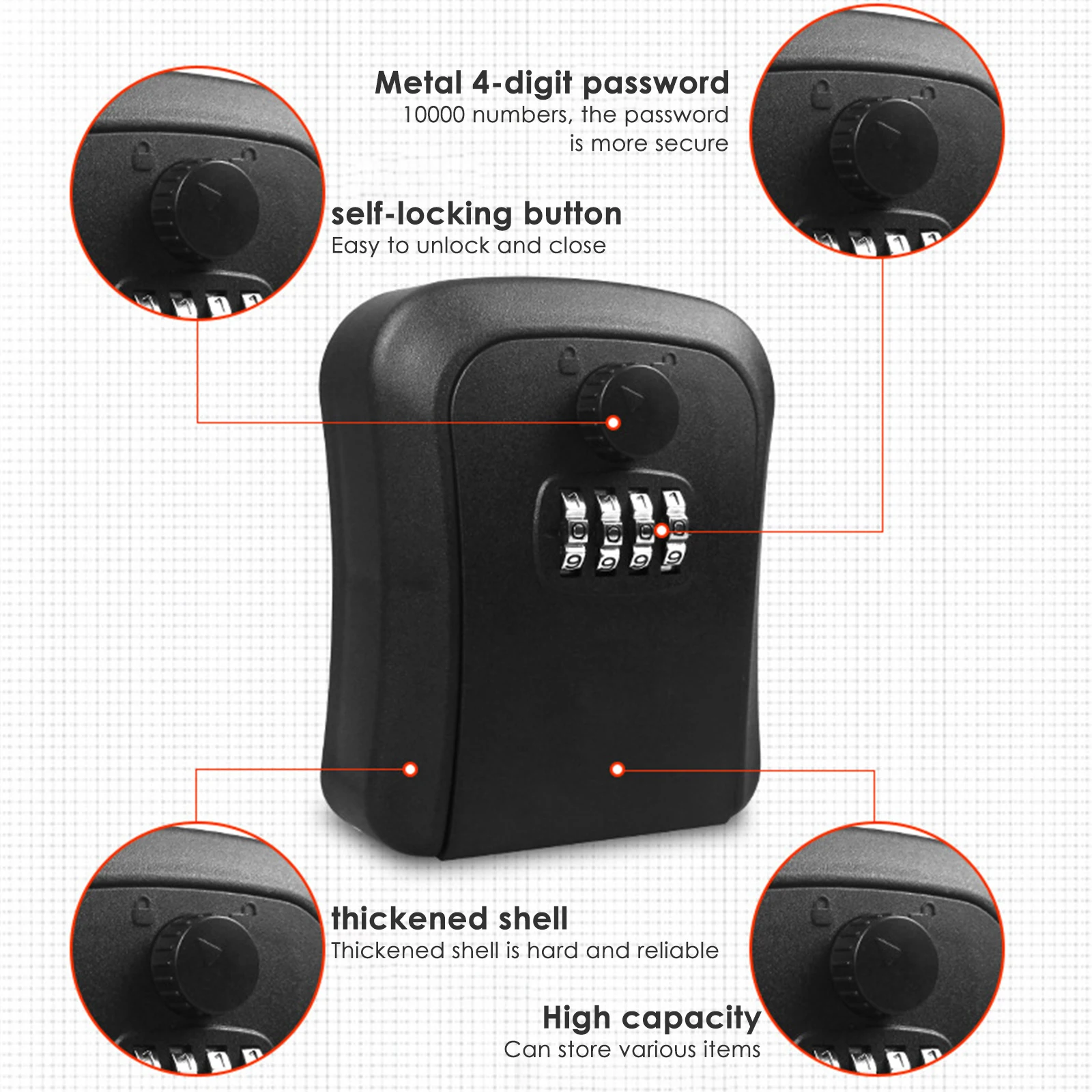 Metal 4-digit password
10000 numbers, the password is more secure

self-locking button
Easy to unlock and close

thickened shell
Thickened shell is hard and reliable

High capacity
Can store various items