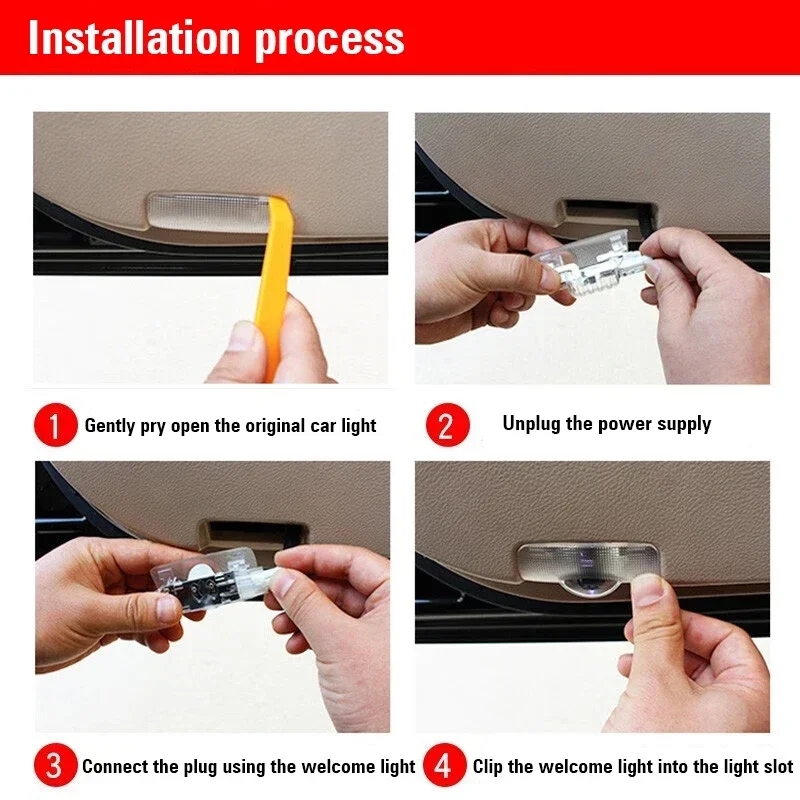 Installation process

1 Gently pry open the original car light

2 Unplug the power supply

3 Connect the plug using the welcome light

4 Clip the welcome light into the light slot