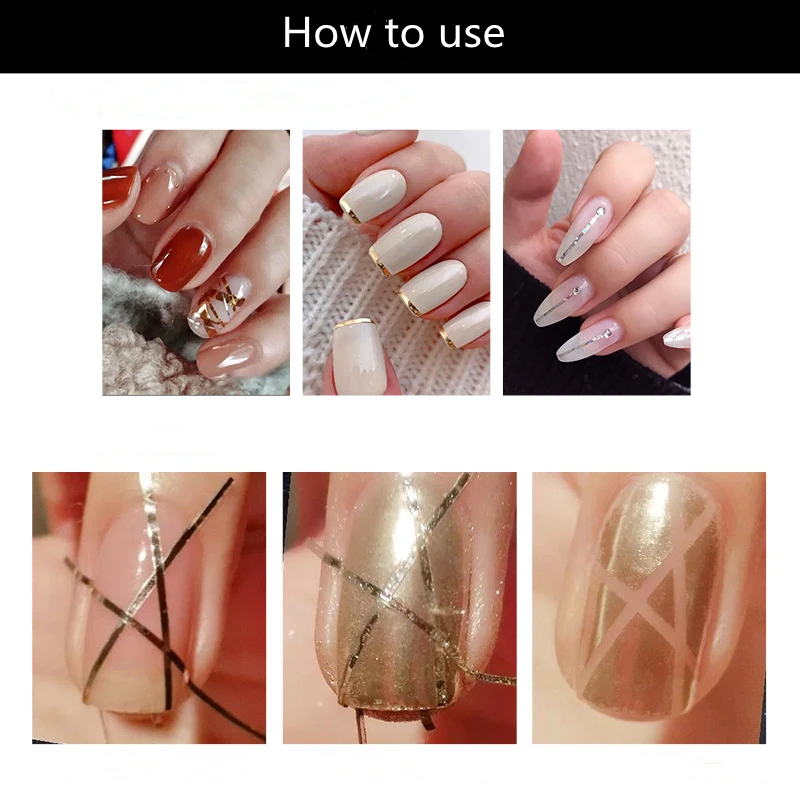 How to use