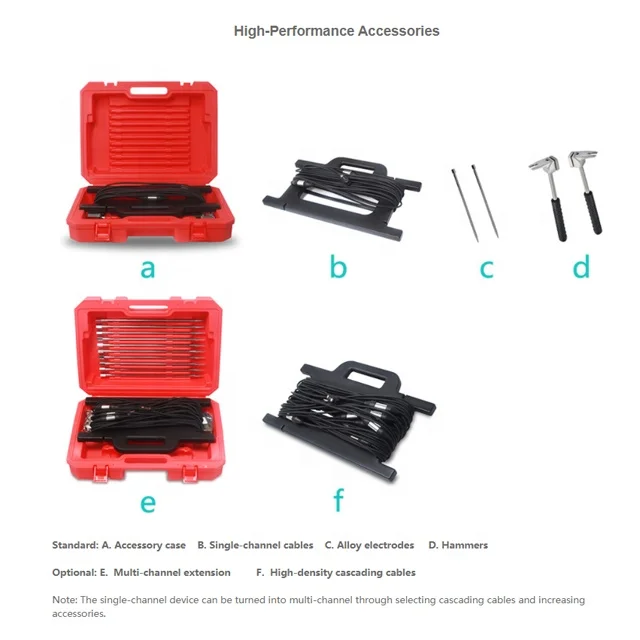 High-Performance Accessories

a

b

c

d

e

f

Standard: A. Accessory case B. Single-channel cables C. Alloy electrodes D. Hammers

Optional: E. Multi-channel extension F. High-density cascading cables

Note: The single-channel device can be turned into multi-channel through selecting cascading cables and increasing accessories.