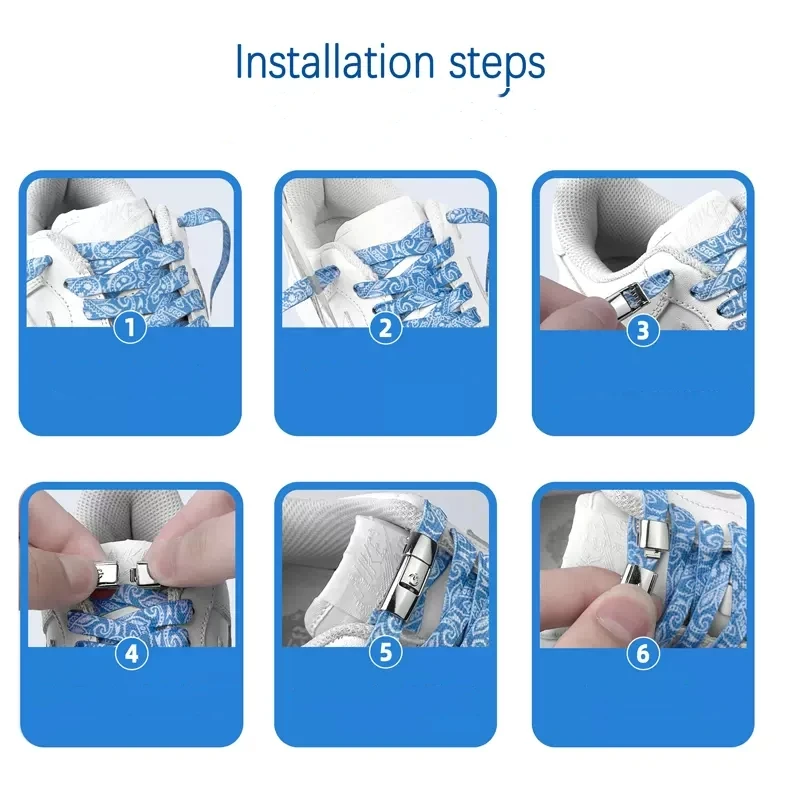 Installation steps

1

2

3

4

5

6