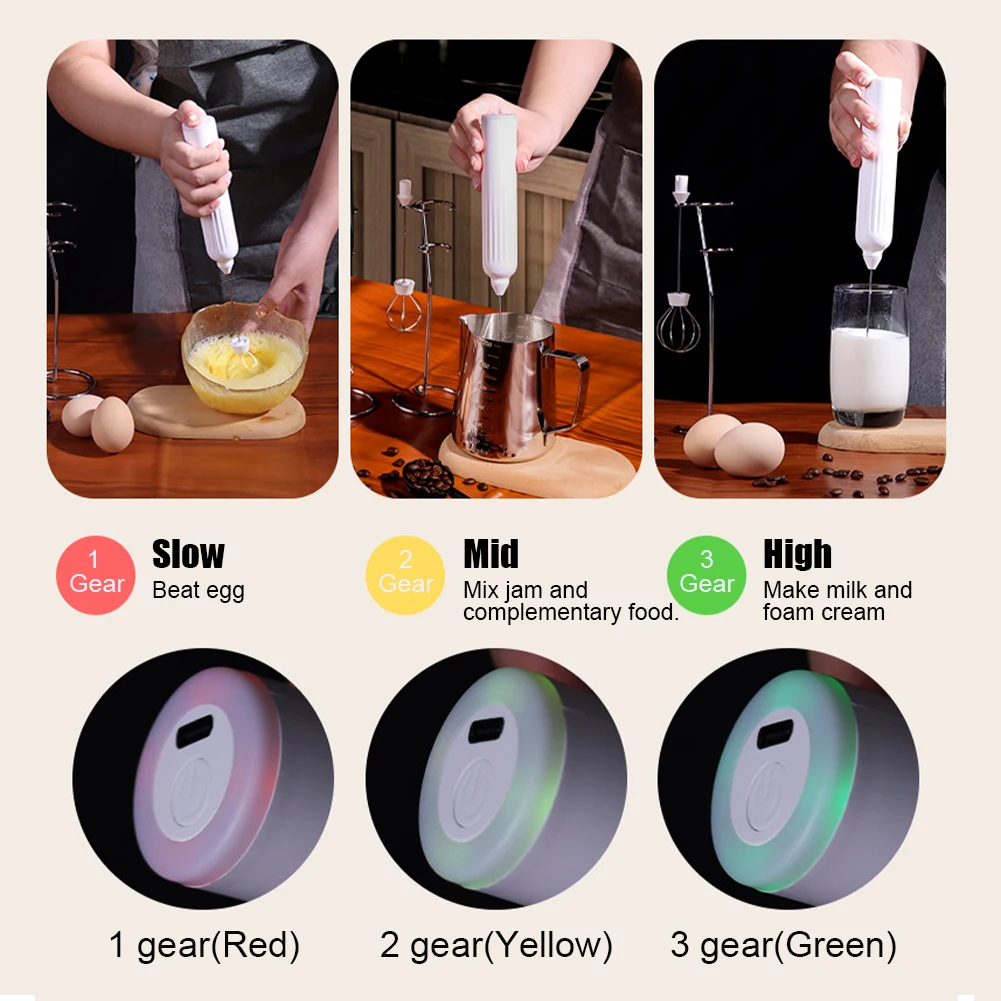 1 Gear
Slow
Beat egg

2 Gear
Mid
Mix jam and complementary food.

3 Gear
High
Make milk and foam cream

1 gear(Red)

2 gear(Yellow)

3 gear(Green)