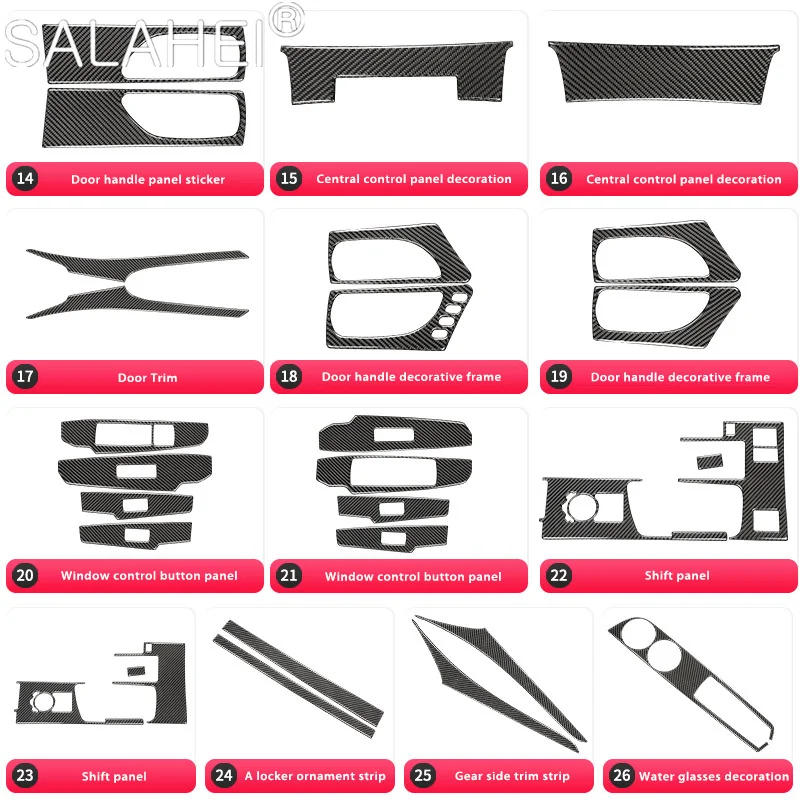 SALAHEI®

14 Door handle panel sticker

15 Central control panel decoration

16 Central control panel decoration

17 Door Trim

18 Door handle decorative frame

19 Door handle decorative frame

20 Window control button panel

21 Window control button panel

22 Shift panel

23 Shift panel

24 A locker ornament strip

25 Gear side trim strip

26 Water glasses decoration