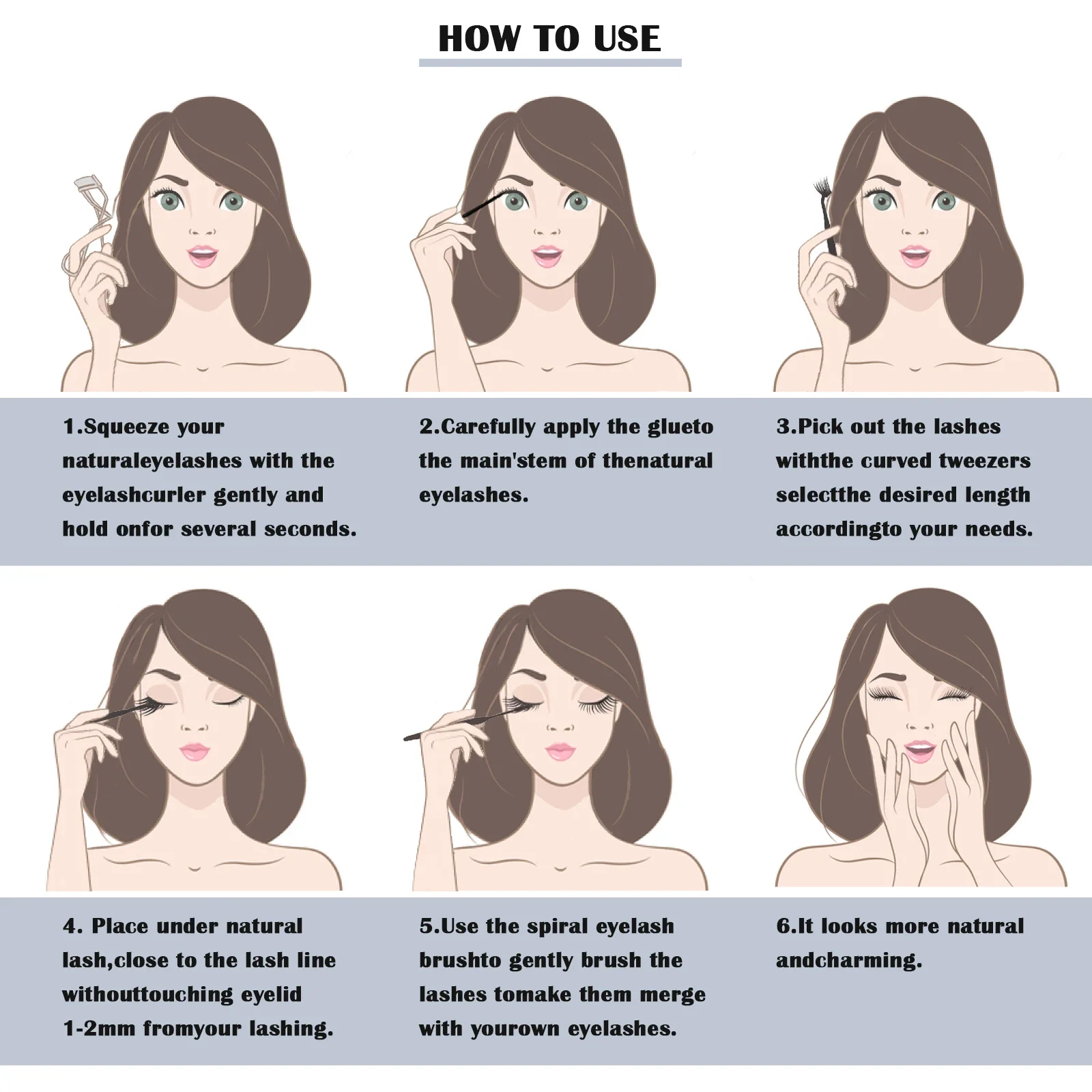 HOW TO USE

1.Squeeze your naturaleyelashes with the eyelashcurler gently and hold onfor several seconds.

2.Carefully apply the glueto the main'stem of thenatural eyelashes.

3.Pick out the lashes withthe curved tweezers selectthe desired length accordingto your needs.

4. Place under natural lash,close to the lash line withouttouching eyelid 1-2mm fromyour lashing.

5.Use the spiral eyelash brushto gently brush the lashes tomake them merge with yourown eyelashes.

6.It looks more natural andcharming.