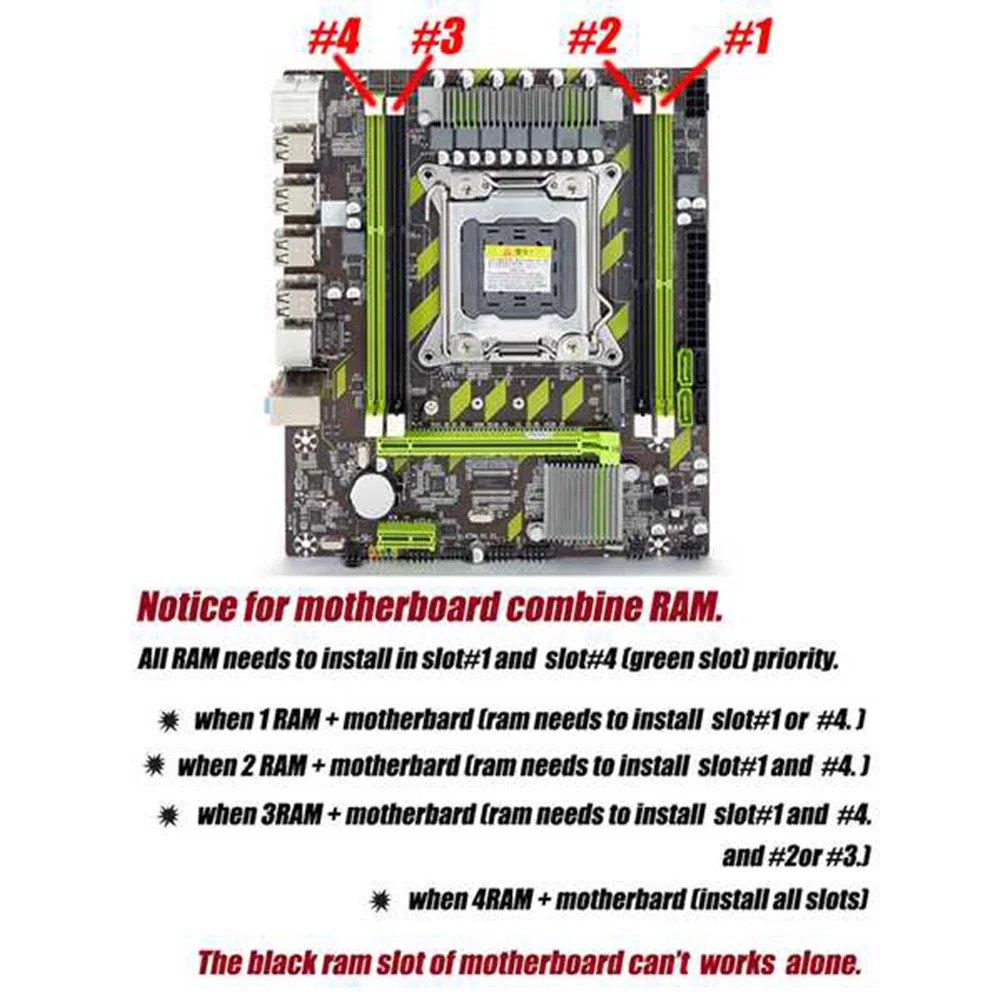 #4 #3 #2 #1

Notice for motherboard combine RAM.

All RAM needs to install in slot#1 and slot#4 (green slot) priority.

✷ when 1 RAM + motherbard (ram needs to install slot#1 or #4. )

✷ when 2 RAM + motherbard (ram needs to install slot#1 and #4. )

✷ when 3RAM + motherbard (ram needs to install slot#1 and #4. and #2or #3.)

✷ when 4RAM + motherbard (install all slots)

The black ram slot of motherboard can't works alone.