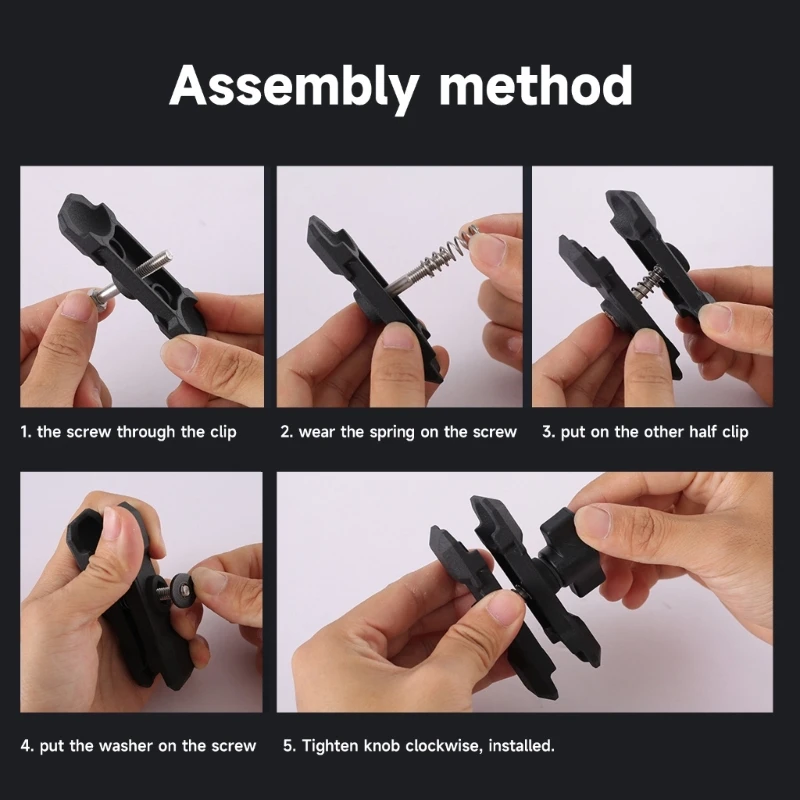 Assembly method

1. the screw through the clip

2. wear the spring on the screw

3. put on the other half clip

4. put the washer on the screw

5. Tighten knob clockwise, installed.