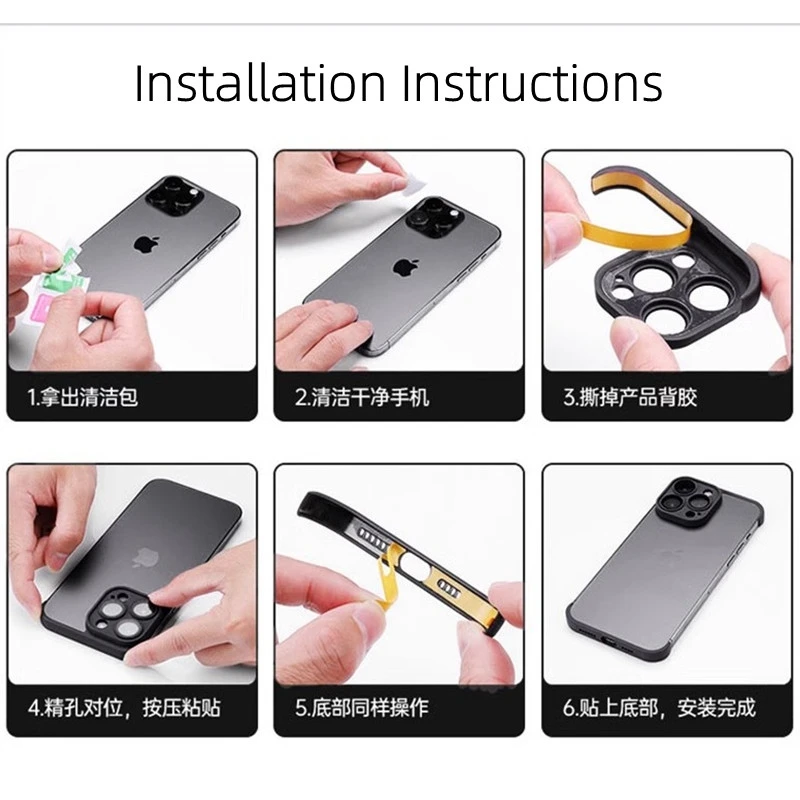 Installation Instructions

1.拿出清洁包

2.清洁干净手机

3.撕掉产品背胶

4.精孔对位，按压粘贴

5.底部同样操作

6.贴上底部，安装完成