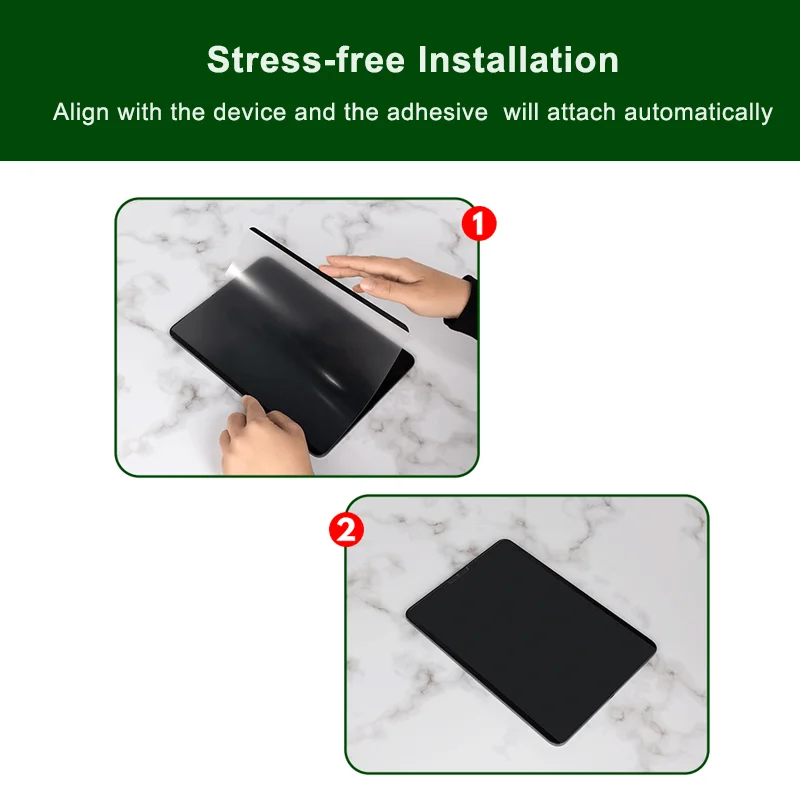 Stress-free Installation

Align with the device and the adhesive  will attach automatically

1

2