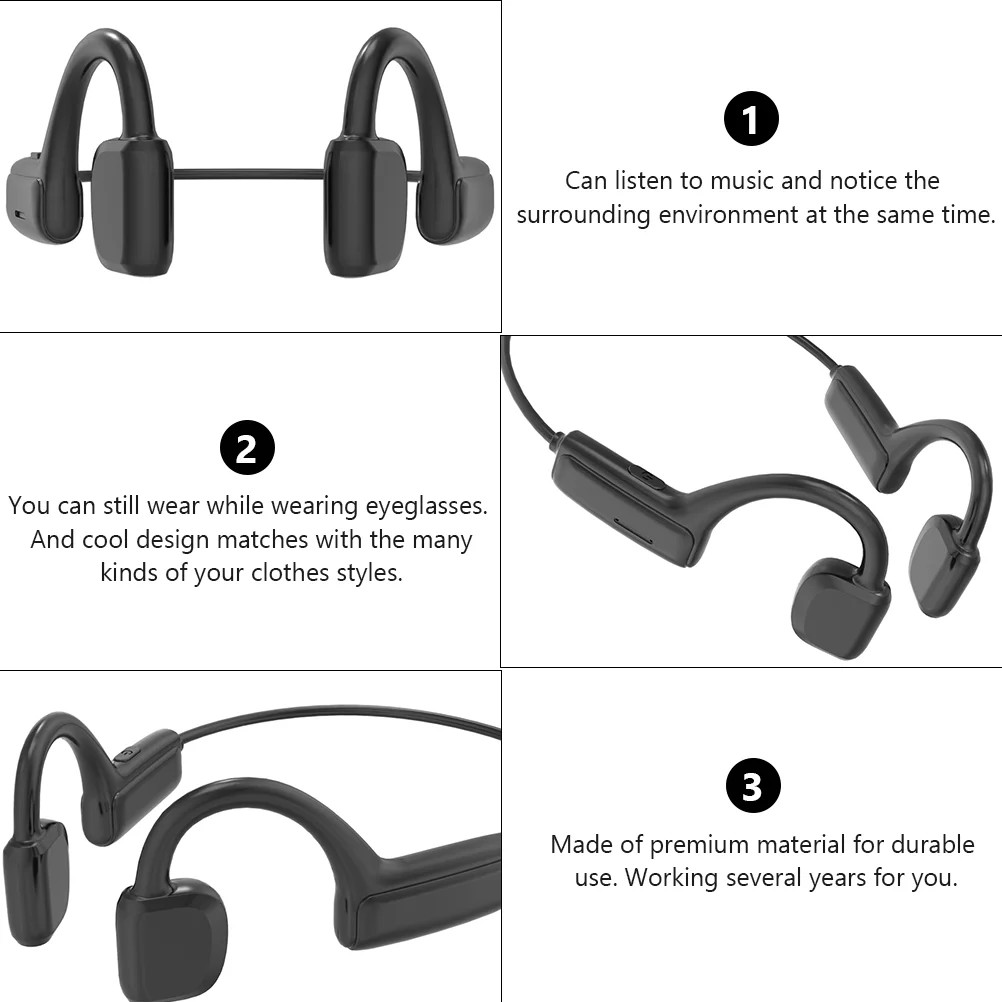 1

Can listen to music and notice the surrounding environment at the same time.

2

You can still wear while wearing eyeglasses. And cool design matches with the many kinds of your clothes styles.

3

Made of premium material for durable use. Working several years for you.