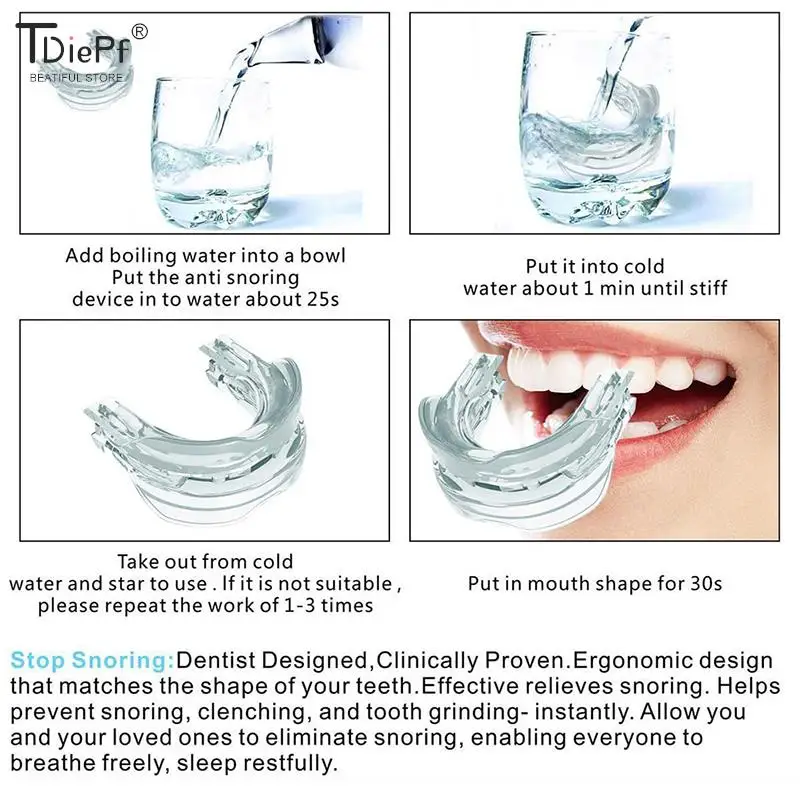 TDiePf®
BEATIFUL STORE

Add boiling water into a bowl
Put the anti snoring
device in to water about 25s

Put it into cold
water about 1 min until stiff

Take out from cold
water and star to use . If it is not suitable ,
please repeat the work of 1-3 times

Put in mouth shape for 30s

Stop Snoring:Dentist Designed,Clinically Proven.Ergonomic design that matches the shape of your teeth.Effective relieves snoring. Helps prevent snoring, clenching, and tooth grinding- instantly. Allow you and your loved ones to eliminate snoring, enabling everyone to breathe freely, sleep restfully.