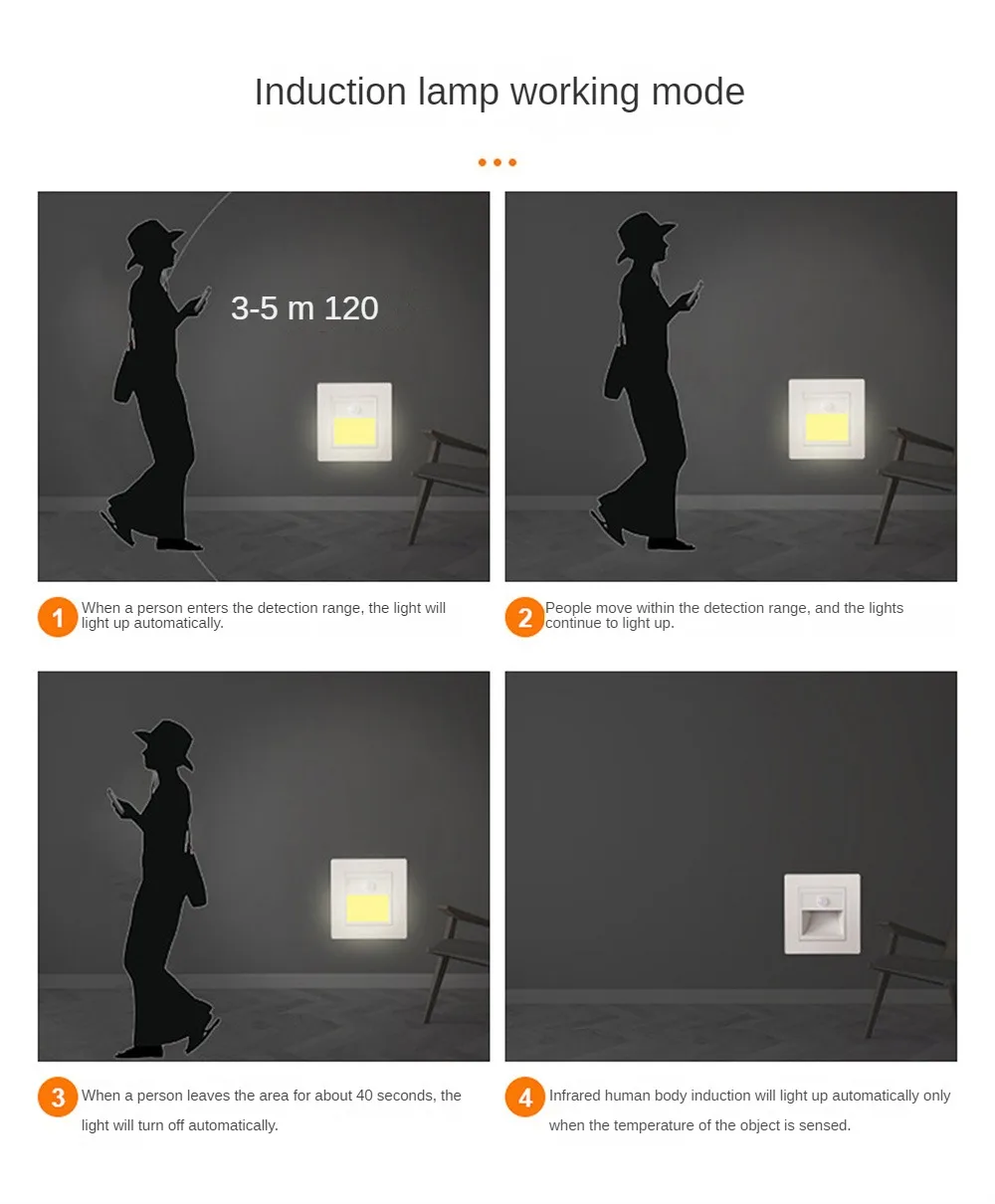 Induction lamp working mode

3-5 m 120

1 When a person enters the detection range, the light will light up automatically.

2 People move within the detection range, and the lights continue to light up.

3 When a person leaves the area for about 40 seconds, the light will turn off automatically.

4 Infrared human body induction will light up automatically only when the temperature of the object is sensed.