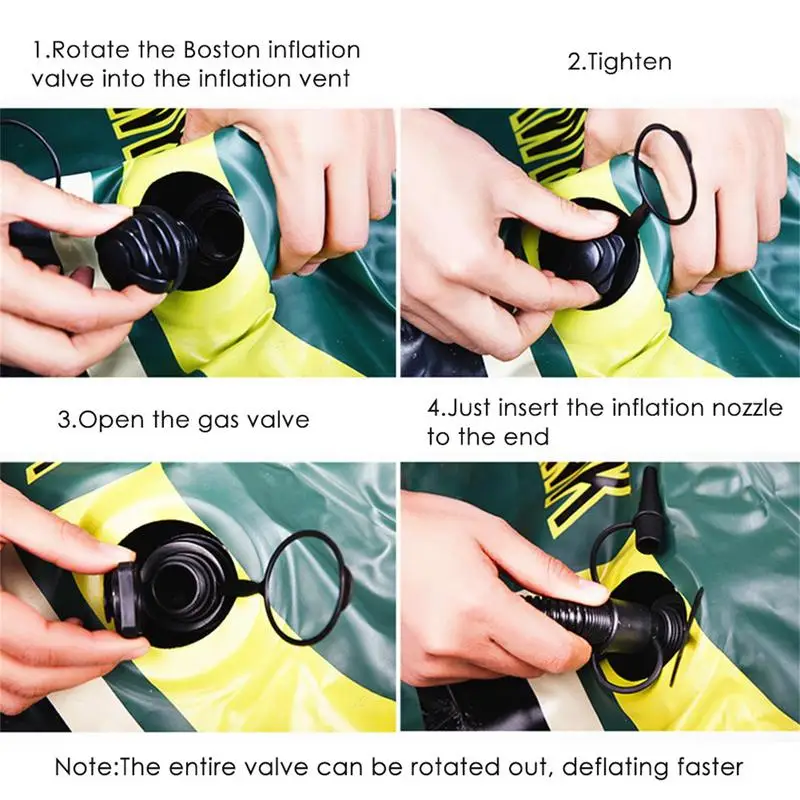 1.Rotate the Boston inflation valve into the inflation vent

2.Tighten

3.Open the gas valve

4.Just insert the inflation nozzle to the end

Note:The entire valve can be rotated out, deflating faster