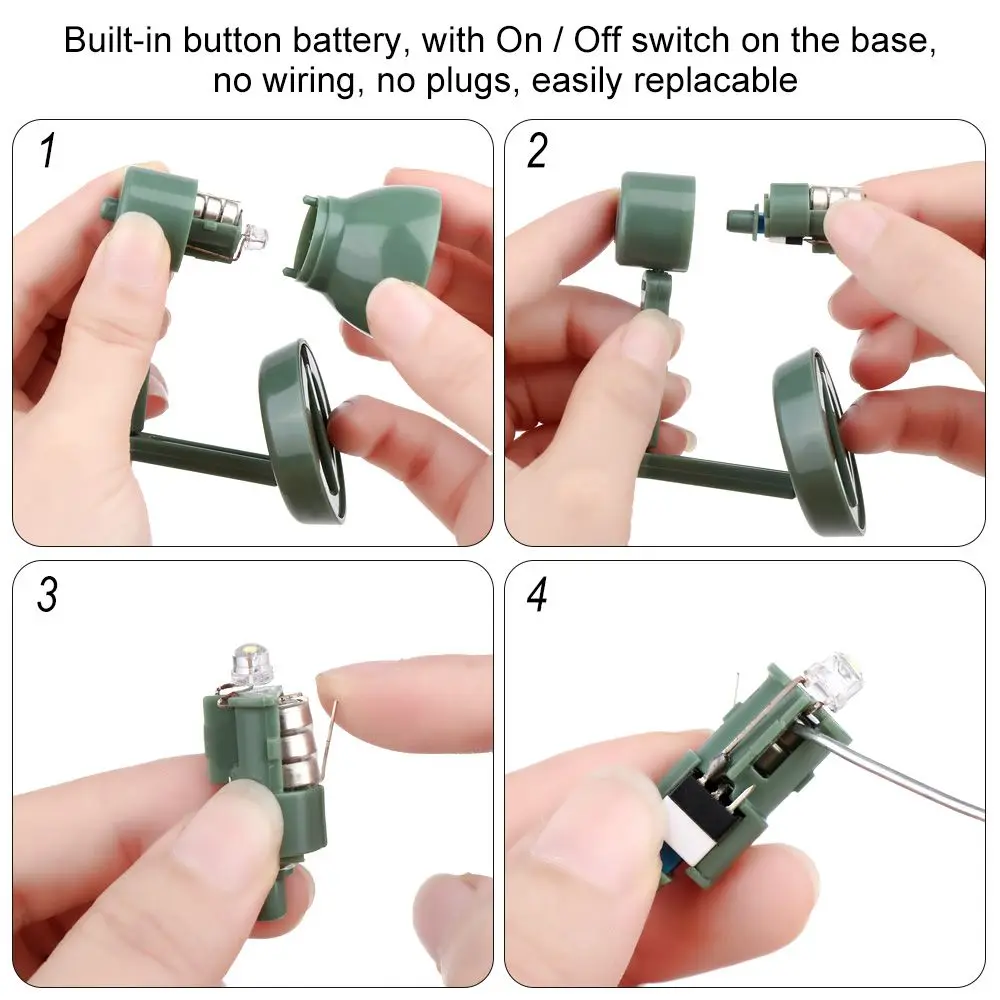 Built-in button battery, with On / Off switch on the base, no wiring, no plugs, easily replacable

1

2

3

4