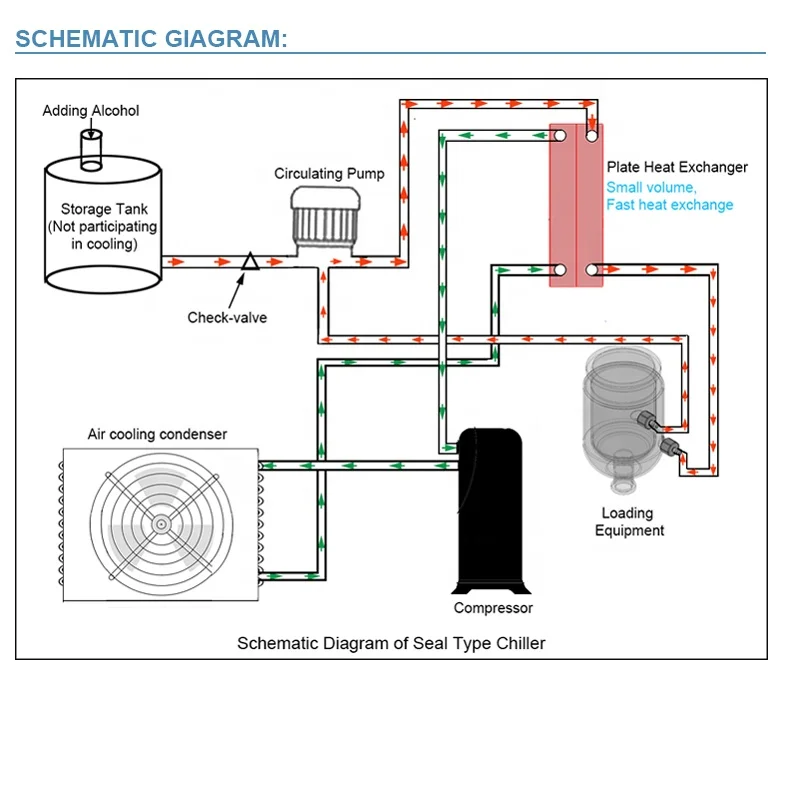 SCHEMATIC GIAGRAM:

Adding Alcohol

Storage Tank (Not participating in cooling)

Circulating Pump

Check-valve

Plate Heat Exchanger
Small volume, Fast heat exchange

Air cooling condenser

Loading Equipment

Compressor

Schematic Diagram of Seal Type Chiller