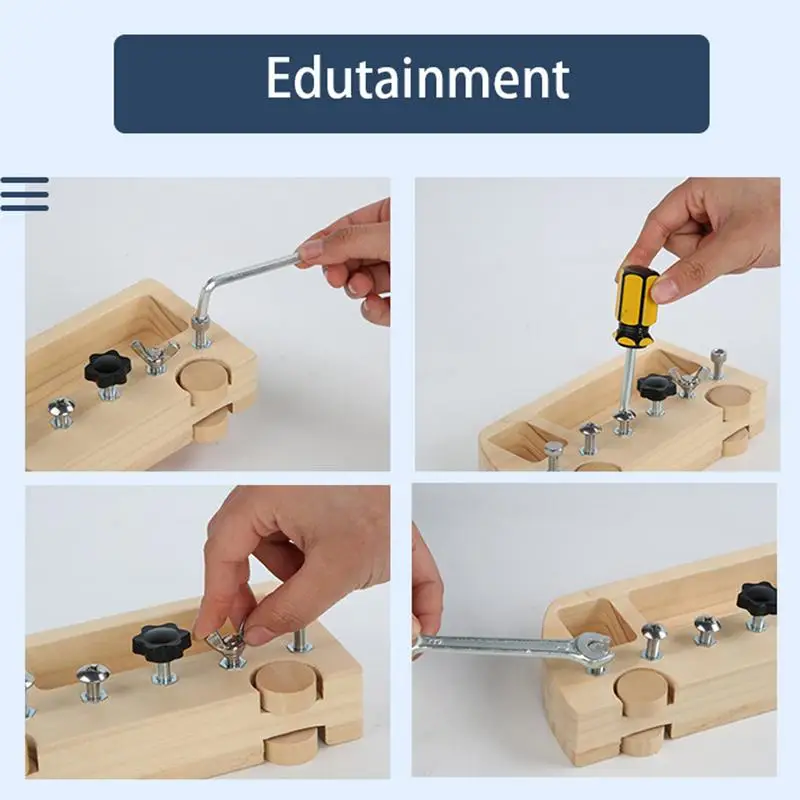 Edutainment