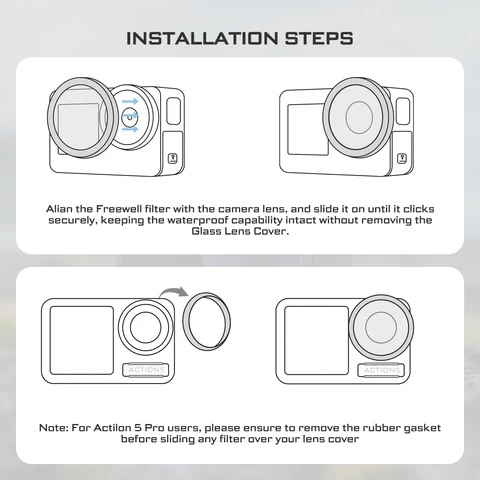 INSTALLATION STEPS

Alian the Freewell filter with the camera lens, and slide it on until it clicks securely, keeping the waterproof capability intact without removing the Glass Lens Cover.

ACTION5

ACTION5

Note: For Actilon 5 Pro users, please ensure to remove the rubber gasket before sliding any filter over your lens cover