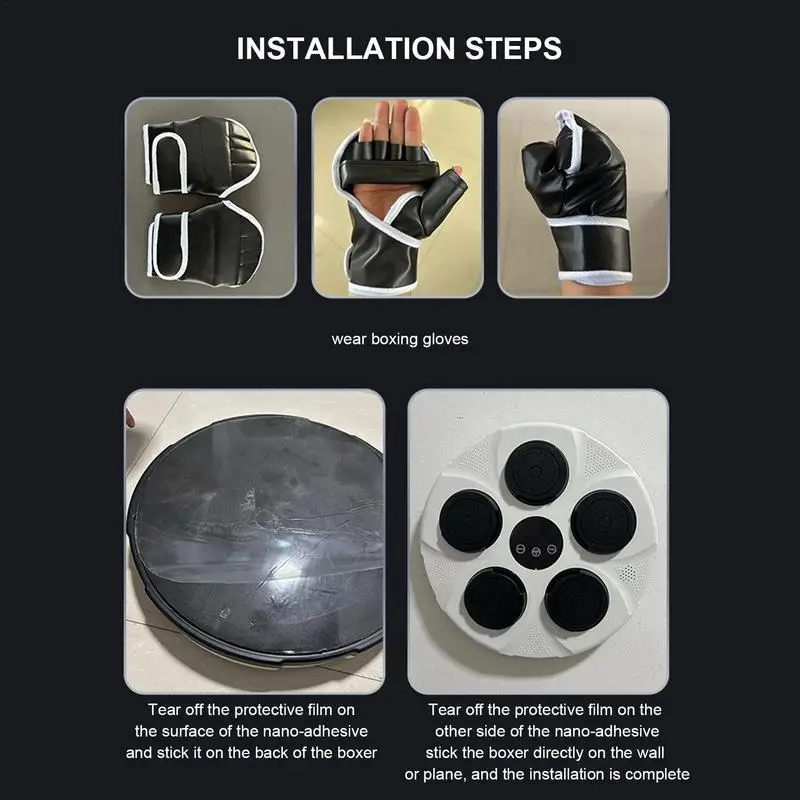 INSTALLATION STEPS

wear boxing gloves

Tear off the protective film on the surface of the nano-adhesive and stick it on the back of the boxer

Tear off the protective film on the other side of the nano-adhesive stick the boxer directly on the wall or plane, and the installation is complete