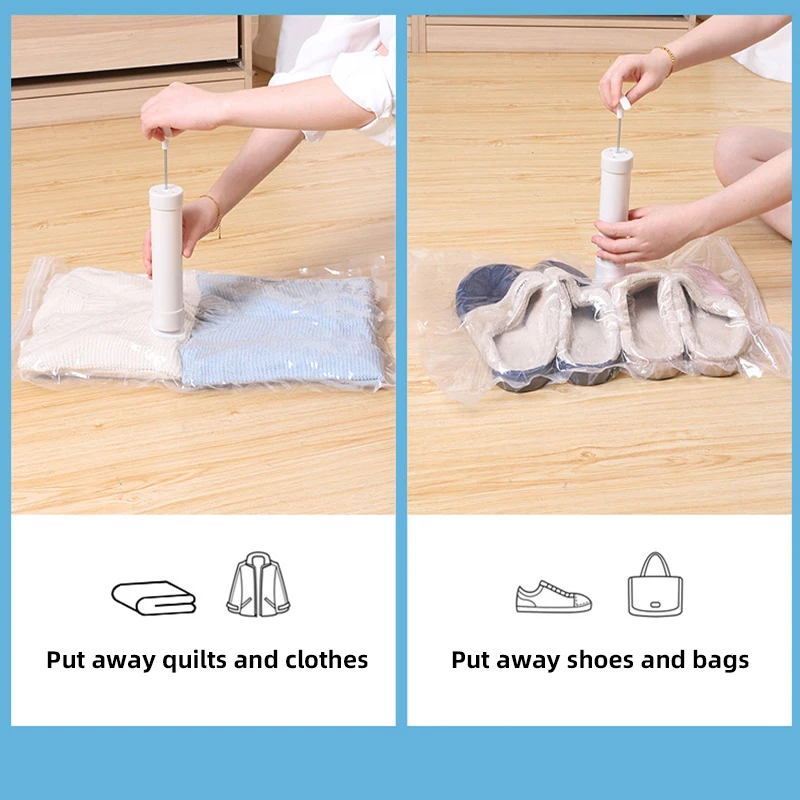 Put away quilts and clothes

Put away shoes and bags