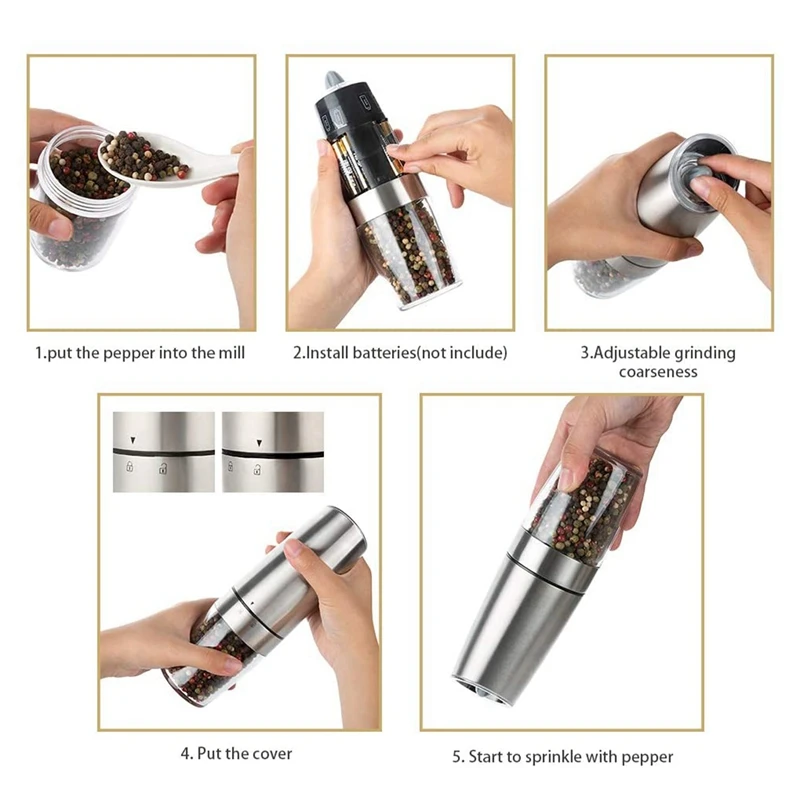 1.put the pepper into the mill

2.Install batteries(not include)

3.Adjustable grinding coarseness

4. Put the cover

5. Start to sprinkle with pepper