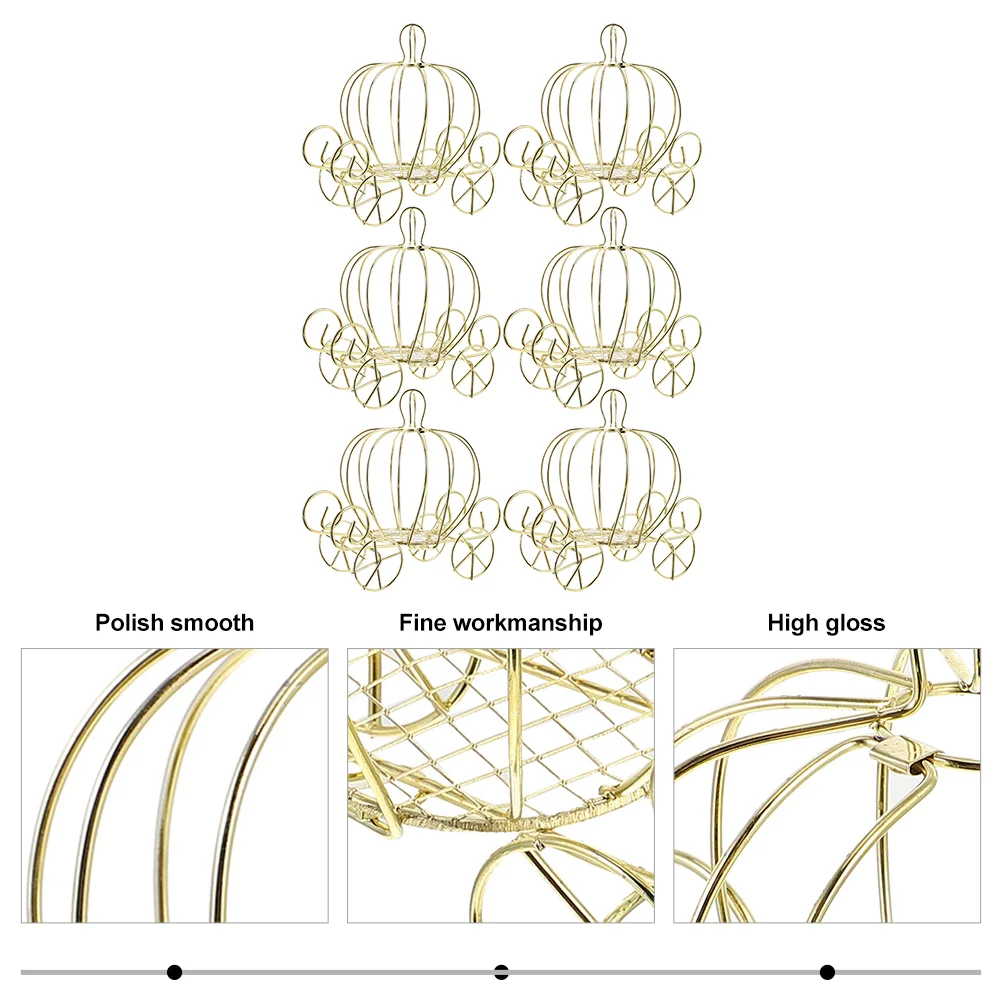 Polish smooth

Fine workmanship

High gloss