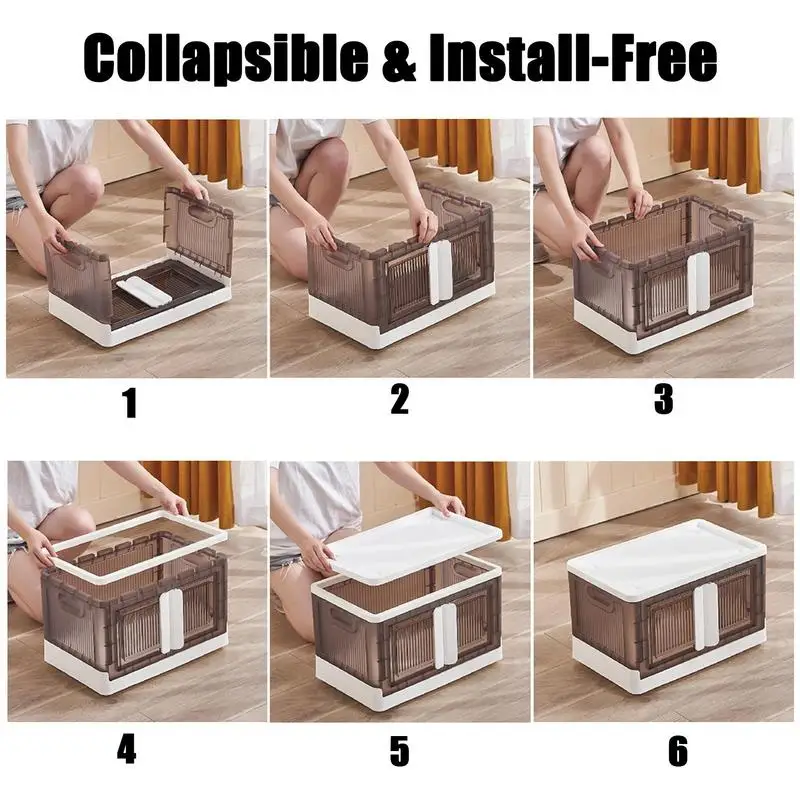 Collapsible & Install-Free

1

2

3

4

5

6