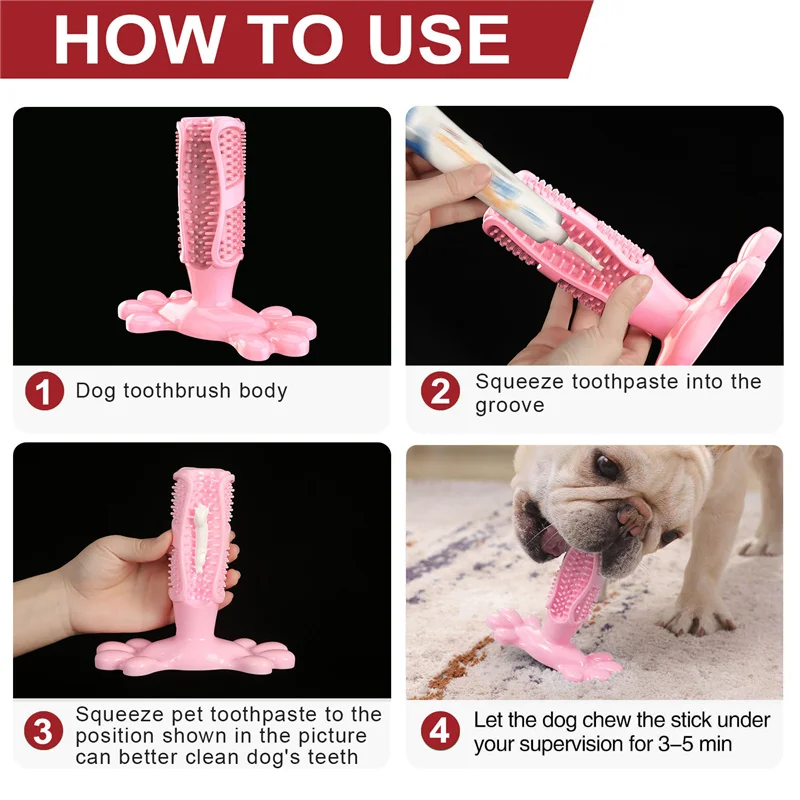 HOW TO USE

1 Dog toothbrush body

2 Squeeze toothpaste into the groove

3 Squeeze pet toothpaste to the position shown in the picture can better clean dog's teeth

4 Let the dog chew the stick under your supervision for 3–5 min