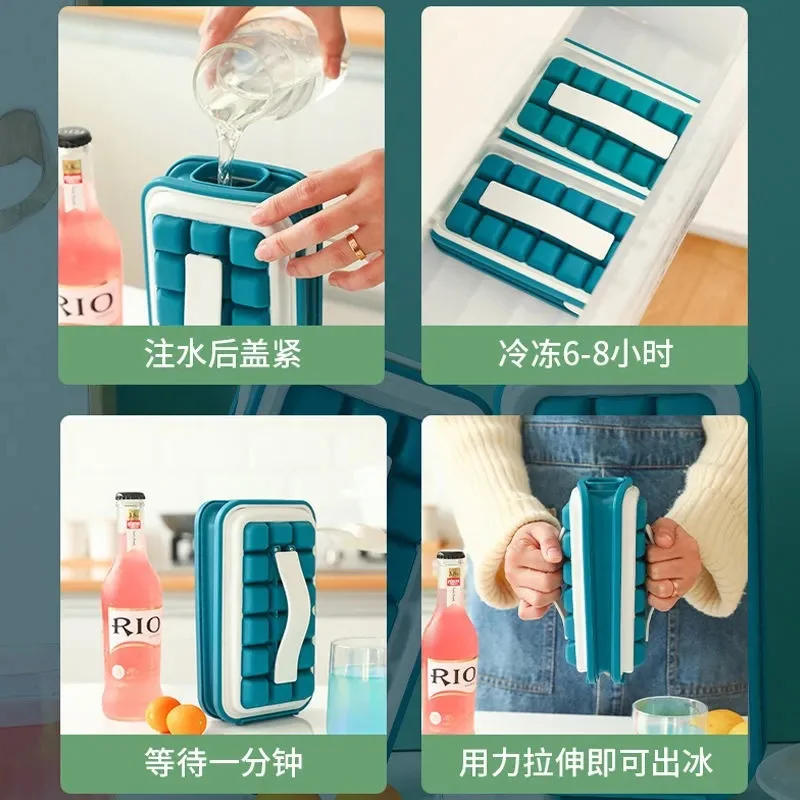 RIO

注水后盖紧

冷冻6-8小时

RIO

等待一分钟

RIO

用力拉伸即可出冰