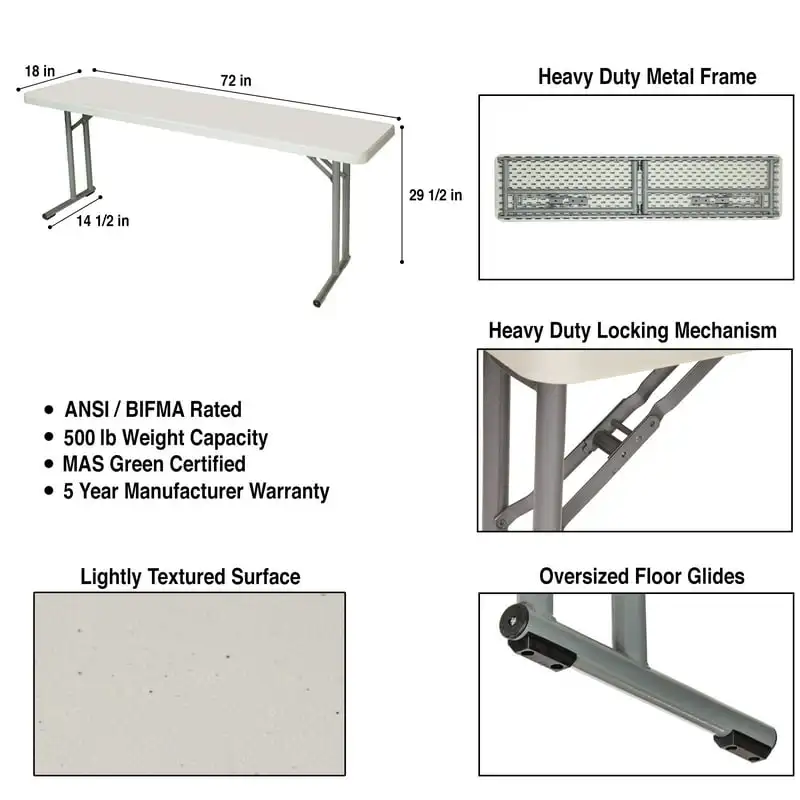 18 in

72 in

29 1/2 in

14 1/2 in

Heavy Duty Metal Frame

Heavy Duty Locking Mechanism

• ANSI / BIFMA Rated
• 500 lb Weight Capacity
• MAS Green Certified
• 5 Year Manufacturer Warranty

Lightly Textured Surface

Oversized Floor Glides